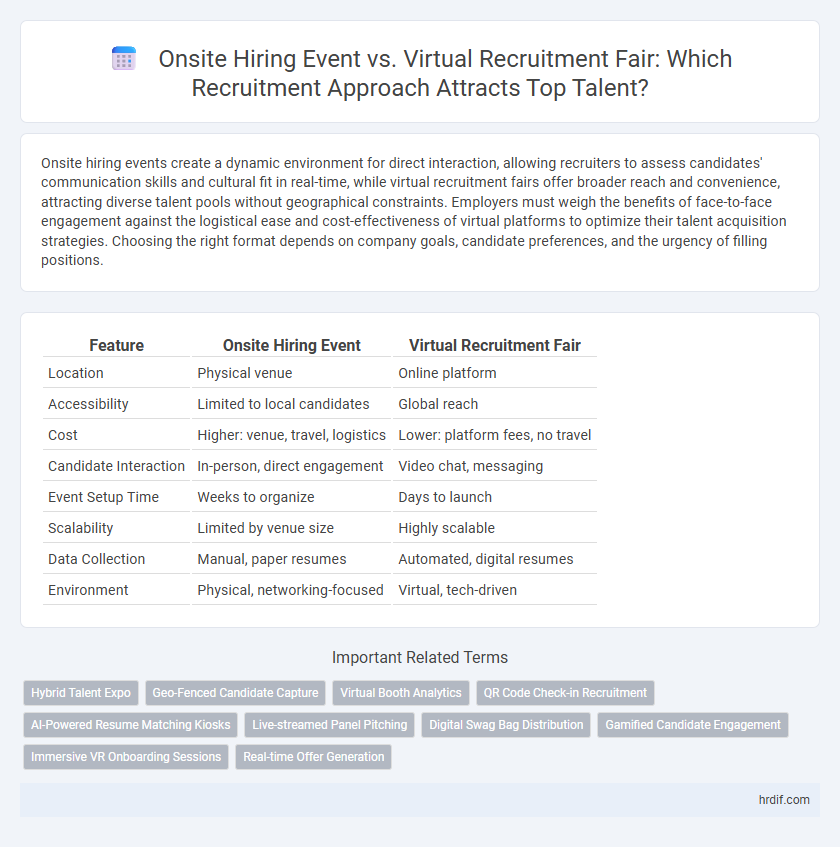 Onsite Hiring Event vs. Virtual Recruitment Fair: Which Recruitment Approach Attracts Top Talent?

Onsite hiring events create a dynamic environment for direct interaction, allowing recruiters to assess candidates' communication skills and cultural fit in real-time, while virtual recruitment fairs offer broader reach and convenience, attracting diverse talent pools without geographical constraints. Employers must weigh the benefits of face-to-face engagement against the logistical ease and cost-effectiveness of virtual platforms to optimize their talent acquisition strategies. Choosing the right format depends on company goals, candidate preferences, and the urgency of filling positions.

| Feature | Onsite Hiring Event | Virtual Recruitment Fair |
|---|---|---|
| Location | Physical venue | Online platform |
| Accessibility | Limited to local candidates | Global reach |
| Cost | Higher: venue, travel, logistics | Lower: platform fees, no travel |
| Candidate Interaction | In-person, direct engagement | Video chat, messaging |
| Event Setup Time | Weeks to organize | Days to launch |
| Scalability | Limited by venue size | Highly scalable |
| Data Collection | Manual, paper resumes | Automated, digital resumes |
| Environment | Physical, networking-focused | Virtual, tech-driven |

Important Related Terms

Hybrid Talent Expo
Geo-Fenced Candidate Capture
Virtual Booth Analytics
QR Code Check-in Recruitment
AI-Powered Resume Matching Kiosks
Live-streamed Panel Pitching
Digital Swag Bag Distribution
Gamified Candidate Engagement
Immersive VR Onboarding Sessions
Real-time Offer Generation

hrdif.com