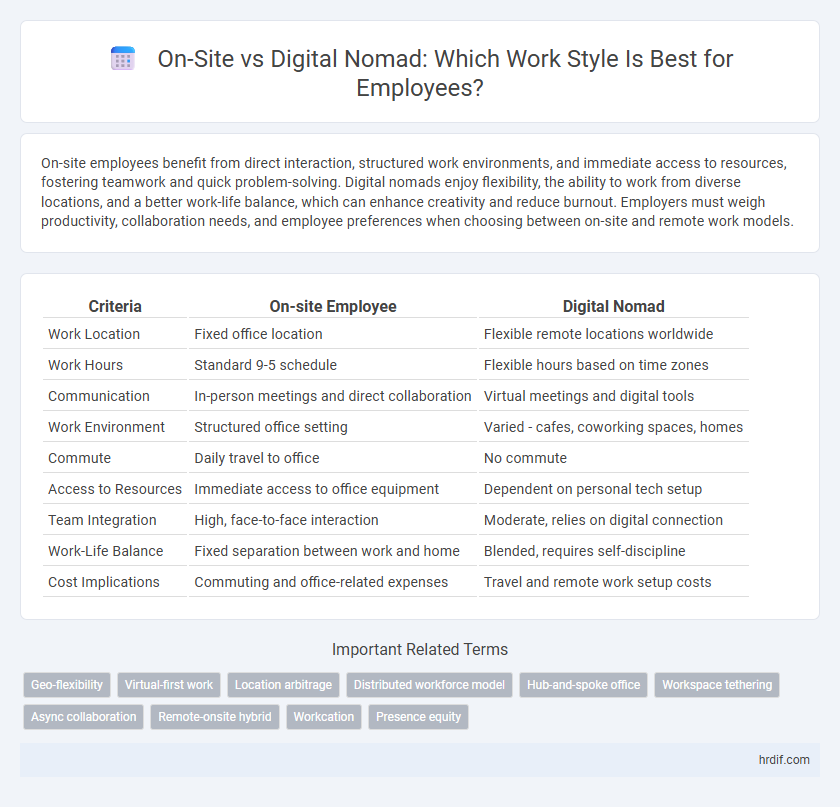 On-Site vs Digital Nomad: Which Work Style Is Best for Employees?

On-site employees benefit from direct interaction, structured work environments, and immediate access to resources, fostering teamwork and quick problem-solving. Digital nomads enjoy flexibility, the ability to work from diverse locations, and a better work-life balance, which can enhance creativity and reduce burnout. Employers must weigh productivity, collaboration needs, and employee preferences when choosing between on-site and remote work models.

| Criteria | On-site Employee | Digital Nomad |
|---|---|---|
| Work Location | Fixed office location | Flexible remote locations worldwide |
| Work Hours | Standard 9-5 schedule | Flexible hours based on time zones |
| Communication | In-person meetings and direct collaboration | Virtual meetings and digital tools |
| Work Environment | Structured office setting | Varied - cafes, coworking spaces, homes |
| Commute | Daily travel to office | No commute |
| Access to Resources | Immediate access to office equipment | Dependent on personal tech setup |
| Team Integration | High, face-to-face interaction | Moderate, relies on digital connection |
| Work-Life Balance | Fixed separation between work and home | Blended, requires self-discipline |
| Cost Implications | Commuting and office-related expenses | Travel and remote work setup costs |

Important Related Terms

Geo-flexibility
Virtual-first work
Location arbitrage
Distributed workforce model
Hub-and-spoke office
Workspace tethering
Async collaboration
Remote-onsite hybrid
Workcation
Presence equity

hrdif.com