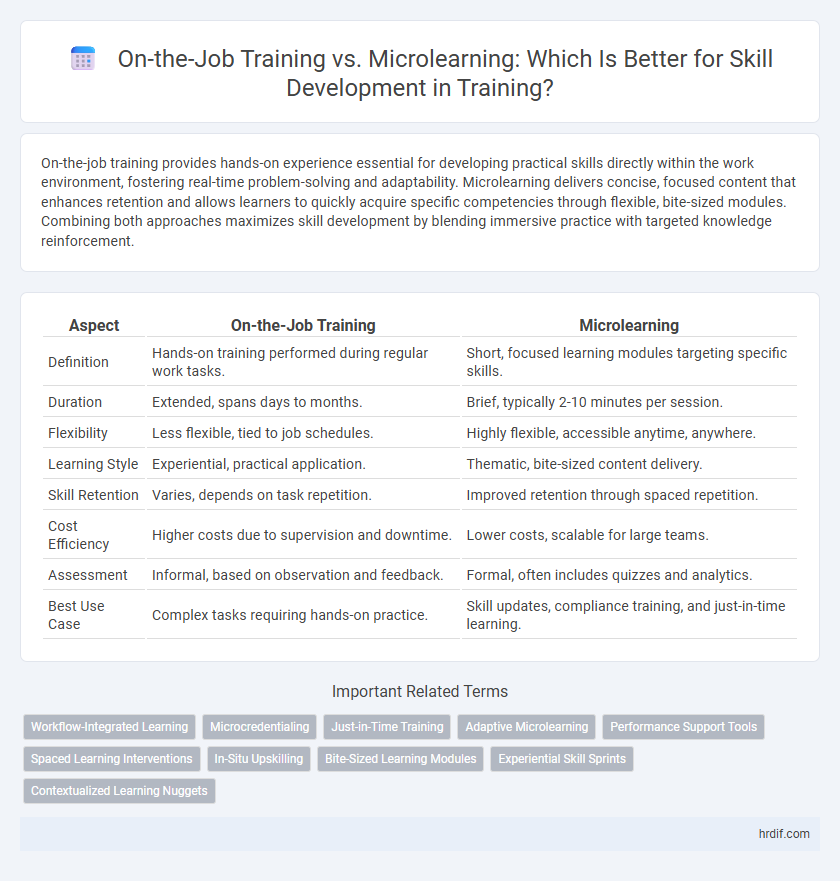 On-the-Job Training vs. Microlearning: Which Is Better for Skill Development in Training?

On-the-job training provides hands-on experience essential for developing practical skills directly within the work environment, fostering real-time problem-solving and adaptability. Microlearning delivers concise, focused content that enhances retention and allows learners to quickly acquire specific competencies through flexible, bite-sized modules. Combining both approaches maximizes skill development by blending immersive practice with targeted knowledge reinforcement.

| Aspect | On-the-Job Training | Microlearning |
|---|---|---|
| Definition | Hands-on training performed during regular work tasks. | Short, focused learning modules targeting specific skills. |
| Duration | Extended, spans days to months. | Brief, typically 2-10 minutes per session. |
| Flexibility | Less flexible, tied to job schedules. | Highly flexible, accessible anytime, anywhere. |
| Learning Style | Experiential, practical application. | Thematic, bite-sized content delivery. |
| Skill Retention | Varies, depends on task repetition. | Improved retention through spaced repetition. |
| Cost Efficiency | Higher costs due to supervision and downtime. | Lower costs, scalable for large teams. |
| Assessment | Informal, based on observation and feedback. | Formal, often includes quizzes and analytics. |
| Best Use Case | Complex tasks requiring hands-on practice. | Skill updates, compliance training, and just-in-time learning. |

Important Related Terms

Workflow-Integrated Learning
Microcredentialing
Just-in-Time Training
Adaptive Microlearning
Performance Support Tools
Spaced Learning Interventions
In-Situ Upskilling
Bite-Sized Learning Modules
Experiential Skill Sprints
Contextualized Learning Nuggets

hrdif.com