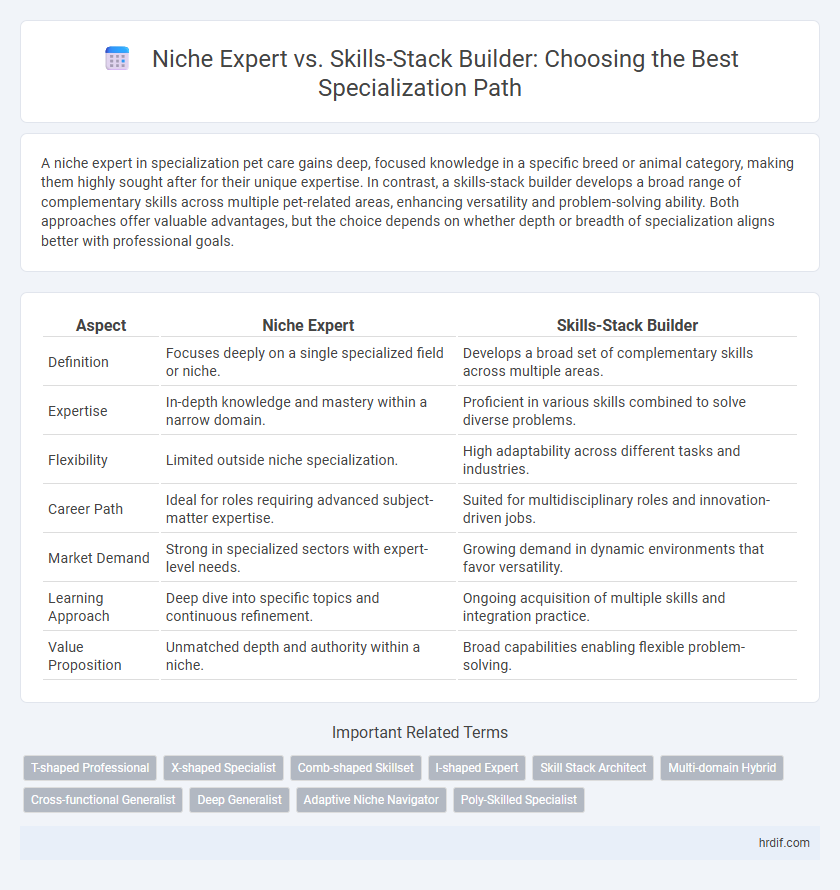 Niche Expert vs. Skills-Stack Builder: Choosing the Best Specialization Path

A niche expert in specialization pet care gains deep, focused knowledge in a specific breed or animal category, making them highly sought after for their unique expertise. In contrast, a skills-stack builder develops a broad range of complementary skills across multiple pet-related areas, enhancing versatility and problem-solving ability. Both approaches offer valuable advantages, but the choice depends on whether depth or breadth of specialization aligns better with professional goals.

| Aspect | Niche Expert | Skills-Stack Builder |
|---|---|---|
| Definition | Focuses deeply on a single specialized field or niche. | Develops a broad set of complementary skills across multiple areas. |
| Expertise | In-depth knowledge and mastery within a narrow domain. | Proficient in various skills combined to solve diverse problems. |
| Flexibility | Limited outside niche specialization. | High adaptability across different tasks and industries. |
| Career Path | Ideal for roles requiring advanced subject-matter expertise. | Suited for multidisciplinary roles and innovation-driven jobs. |
| Market Demand | Strong in specialized sectors with expert-level needs. | Growing demand in dynamic environments that favor versatility. |
| Learning Approach | Deep dive into specific topics and continuous refinement. | Ongoing acquisition of multiple skills and integration practice. |
| Value Proposition | Unmatched depth and authority within a niche. | Broad capabilities enabling flexible problem-solving. |

Important Related Terms

T-shaped Professional
X-shaped Specialist
Comb-shaped Skillset
I-shaped Expert
Skill Stack Architect
Multi-domain Hybrid
Cross-functional Generalist
Deep Generalist
Adaptive Niche Navigator
Poly-Skilled Specialist

hrdif.com