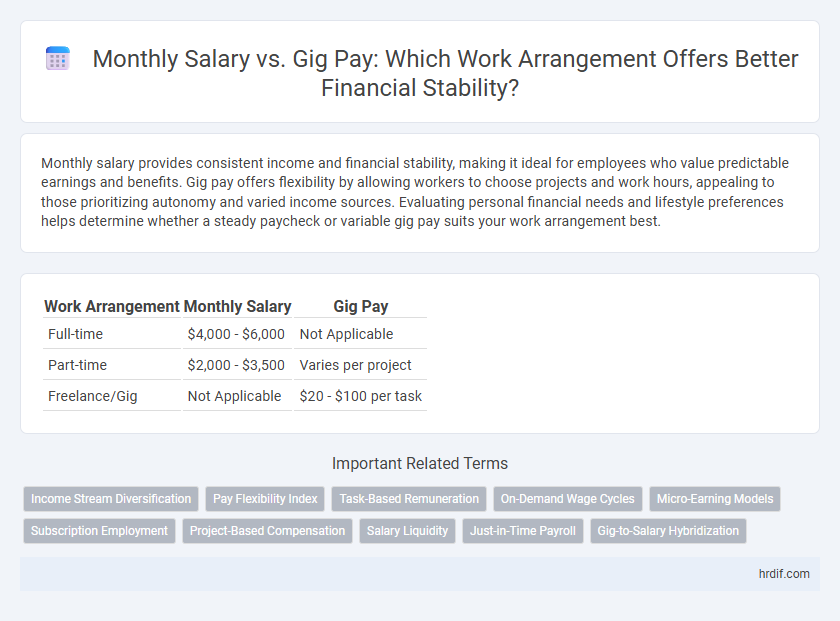 Monthly Salary vs. Gig Pay: Which Work Arrangement Offers Better Financial Stability?

Monthly salary provides consistent income and financial stability, making it ideal for employees who value predictable earnings and benefits. Gig pay offers flexibility by allowing workers to choose projects and work hours, appealing to those prioritizing autonomy and varied income sources. Evaluating personal financial needs and lifestyle preferences helps determine whether a steady paycheck or variable gig pay suits your work arrangement best.

| Work Arrangement | Monthly Salary | Gig Pay |
|---|---|---|
| Full-time | \$4,000 - \$6,000 | Not Applicable |
| Part-time | \$2,000 - \$3,500 | Varies per project |
| Freelance/Gig | Not Applicable | \$20 - \$100 per task |

Important Related Terms

Income Stream Diversification
Pay Flexibility Index
Task-Based Remuneration
On-Demand Wage Cycles
Micro-Earning Models
Subscription Employment
Project-Based Compensation
Salary Liquidity
Just-in-Time Payroll
Gig-to-Salary Hybridization

hrdif.com