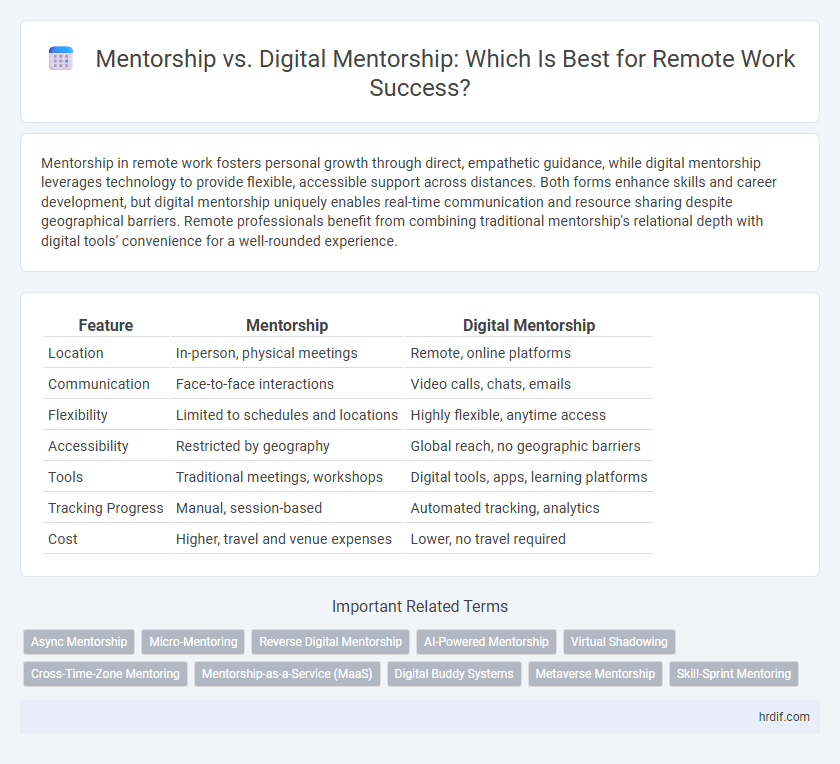 Mentorship vs. Digital Mentorship: Which Is Best for Remote Work Success?

Mentorship in remote work fosters personal growth through direct, empathetic guidance, while digital mentorship leverages technology to provide flexible, accessible support across distances. Both forms enhance skills and career development, but digital mentorship uniquely enables real-time communication and resource sharing despite geographical barriers. Remote professionals benefit from combining traditional mentorship's relational depth with digital tools' convenience for a well-rounded experience.

| Feature | Mentorship | Digital Mentorship |
|---|---|---|
| Location | In-person, physical meetings | Remote, online platforms |
| Communication | Face-to-face interactions | Video calls, chats, emails |
| Flexibility | Limited to schedules and locations | Highly flexible, anytime access |
| Accessibility | Restricted by geography | Global reach, no geographic barriers |
| Tools | Traditional meetings, workshops | Digital tools, apps, learning platforms |
| Tracking Progress | Manual, session-based | Automated tracking, analytics |
| Cost | Higher, travel and venue expenses | Lower, no travel required |

Important Related Terms

Async Mentorship
Micro-Mentoring
Reverse Digital Mentorship
AI-Powered Mentorship
Virtual Shadowing
Cross-Time-Zone Mentoring
Mentorship-as-a-Service (MaaS)
Digital Buddy Systems
Metaverse Mentorship
Skill-Sprint Mentoring

hrdif.com