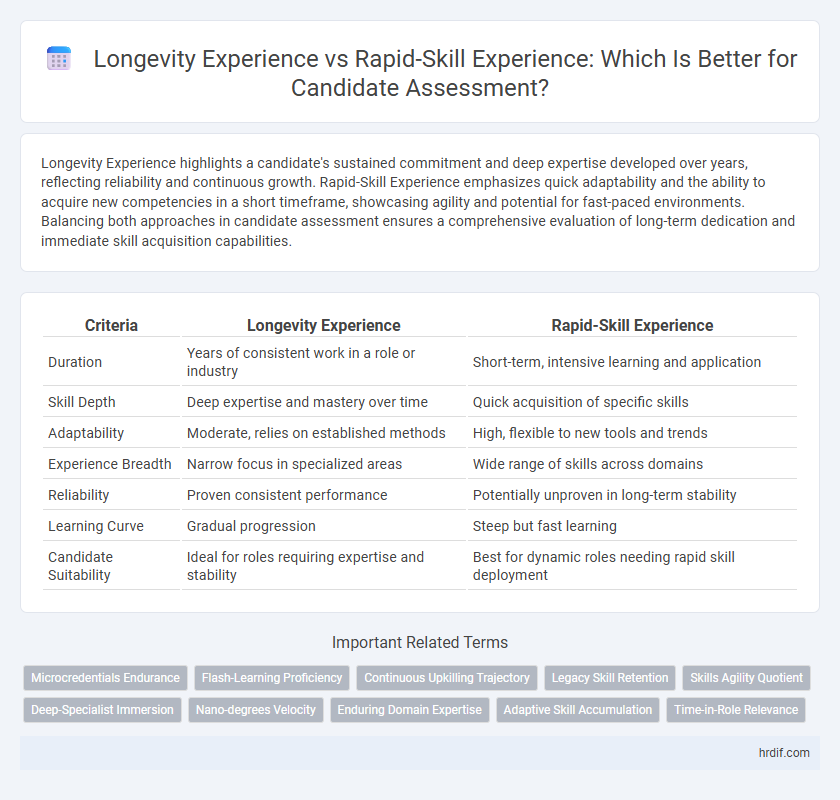 Longevity Experience vs Rapid-Skill Experience: Which Is Better for Candidate Assessment?

Longevity Experience highlights a candidate's sustained commitment and deep expertise developed over years, reflecting reliability and continuous growth. Rapid-Skill Experience emphasizes quick adaptability and the ability to acquire new competencies in a short timeframe, showcasing agility and potential for fast-paced environments. Balancing both approaches in candidate assessment ensures a comprehensive evaluation of long-term dedication and immediate skill acquisition capabilities.

| Criteria | Longevity Experience | Rapid-Skill Experience |
|---|---|---|
| Duration | Years of consistent work in a role or industry | Short-term, intensive learning and application |
| Skill Depth | Deep expertise and mastery over time | Quick acquisition of specific skills |
| Adaptability | Moderate, relies on established methods | High, flexible to new tools and trends |
| Experience Breadth | Narrow focus in specialized areas | Wide range of skills across domains |
| Reliability | Proven consistent performance | Potentially unproven in long-term stability |
| Learning Curve | Gradual progression | Steep but fast learning |
| Candidate Suitability | Ideal for roles requiring expertise and stability | Best for dynamic roles needing rapid skill deployment |

Important Related Terms

Microcredentials Endurance
Flash-Learning Proficiency
Continuous Upkilling Trajectory
Legacy Skill Retention
Skills Agility Quotient
Deep-Specialist Immersion
Nano-degrees Velocity
Enduring Domain Expertise
Adaptive Skill Accumulation
Time-in-Role Relevance

hrdif.com