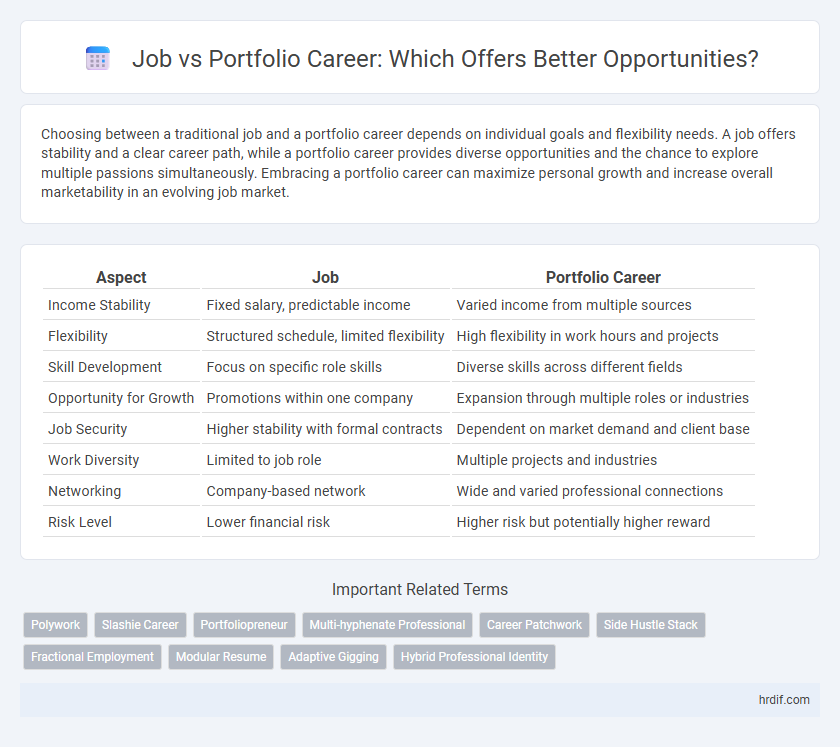 Job vs Portfolio Career: Which Offers Better Opportunities?

Choosing between a traditional job and a portfolio career depends on individual goals and flexibility needs. A job offers stability and a clear career path, while a portfolio career provides diverse opportunities and the chance to explore multiple passions simultaneously. Embracing a portfolio career can maximize personal growth and increase overall marketability in an evolving job market.

| Aspect | Job | Portfolio Career |
|---|---|---|
| Income Stability | Fixed salary, predictable income | Varied income from multiple sources |
| Flexibility | Structured schedule, limited flexibility | High flexibility in work hours and projects |
| Skill Development | Focus on specific role skills | Diverse skills across different fields |
| Opportunity for Growth | Promotions within one company | Expansion through multiple roles or industries |
| Job Security | Higher stability with formal contracts | Dependent on market demand and client base |
| Work Diversity | Limited to job role | Multiple projects and industries |
| Networking | Company-based network | Wide and varied professional connections |
| Risk Level | Lower financial risk | Higher risk but potentially higher reward |

Important Related Terms

Polywork Slashie Career Portfoliopreneur Multi-hyphenate Professional Career Patchwork Side Hustle Stack Fractional Employment Modular Resume Adaptive Gigging Hybrid Professional Identity

hrdif.com