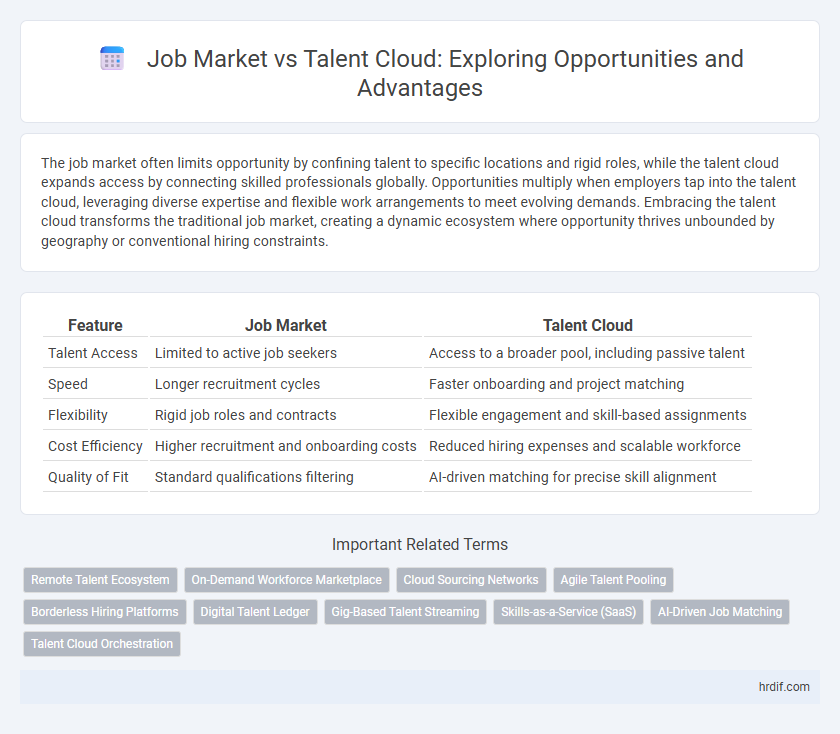 Job Market vs Talent Cloud: Exploring Opportunities and Advantages

The job market often limits opportunity by confining talent to specific locations and rigid roles, while the talent cloud expands access by connecting skilled professionals globally. Opportunities multiply when employers tap into the talent cloud, leveraging diverse expertise and flexible work arrangements to meet evolving demands. Embracing the talent cloud transforms the traditional job market, creating a dynamic ecosystem where opportunity thrives unbounded by geography or conventional hiring constraints.

| Feature | Job Market | Talent Cloud |
|---|---|---|
| Talent Access | Limited to active job seekers | Access to a broader pool, including passive talent |
| Speed | Longer recruitment cycles | Faster onboarding and project matching |
| Flexibility | Rigid job roles and contracts | Flexible engagement and skill-based assignments |
| Cost Efficiency | Higher recruitment and onboarding costs | Reduced hiring expenses and scalable workforce |
| Quality of Fit | Standard qualifications filtering | AI-driven matching for precise skill alignment |

Important Related Terms

Remote Talent Ecosystem
On-Demand Workforce Marketplace
Cloud Sourcing Networks
Agile Talent Pooling
Borderless Hiring Platforms
Digital Talent Ledger
Gig-Based Talent Streaming
Skills-as-a-Service (SaaS)
AI-Driven Job Matching
Talent Cloud Orchestration

hrdif.com