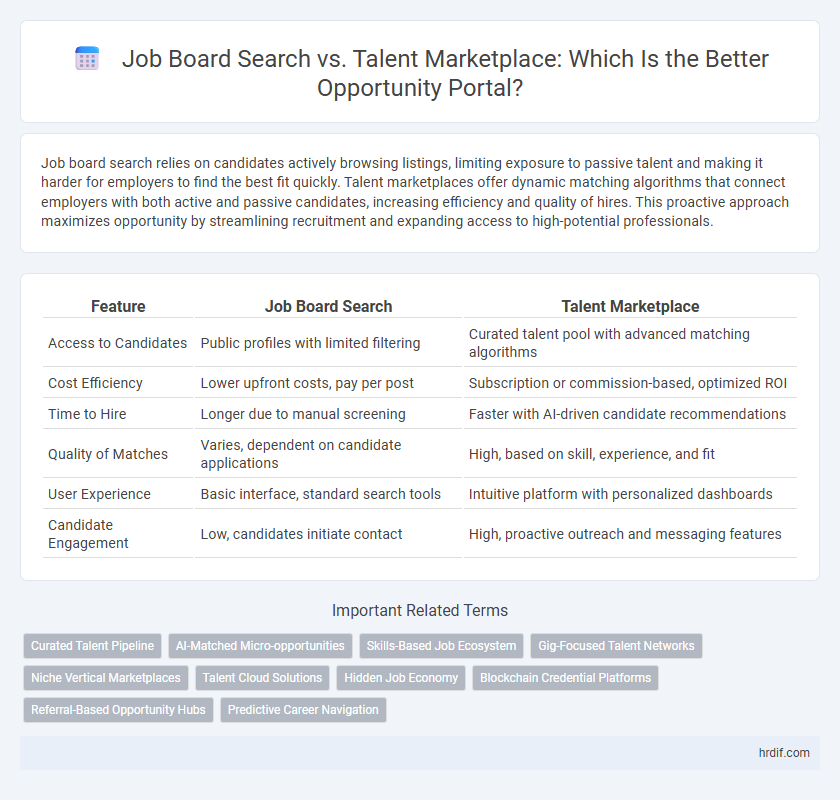 Job Board Search vs. Talent Marketplace: Which Is the Better Opportunity Portal?

Job board search relies on candidates actively browsing listings, limiting exposure to passive talent and making it harder for employers to find the best fit quickly. Talent marketplaces offer dynamic matching algorithms that connect employers with both active and passive candidates, increasing efficiency and quality of hires. This proactive approach maximizes opportunity by streamlining recruitment and expanding access to high-potential professionals.

| Feature | Job Board Search | Talent Marketplace |
|---|---|---|
| Access to Candidates | Public profiles with limited filtering | Curated talent pool with advanced matching algorithms |
| Cost Efficiency | Lower upfront costs, pay per post | Subscription or commission-based, optimized ROI |
| Time to Hire | Longer due to manual screening | Faster with AI-driven candidate recommendations |
| Quality of Matches | Varies, dependent on candidate applications | High, based on skill, experience, and fit |
| User Experience | Basic interface, standard search tools | Intuitive platform with personalized dashboards |
| Candidate Engagement | Low, candidates initiate contact | High, proactive outreach and messaging features |

Important Related Terms

Curated Talent Pipeline
AI-Matched Micro-opportunities
Skills-Based Job Ecosystem
Gig-Focused Talent Networks
Niche Vertical Marketplaces
Talent Cloud Solutions
Hidden Job Economy
Blockchain Credential Platforms
Referral-Based Opportunity Hubs
Predictive Career Navigation

hrdif.com