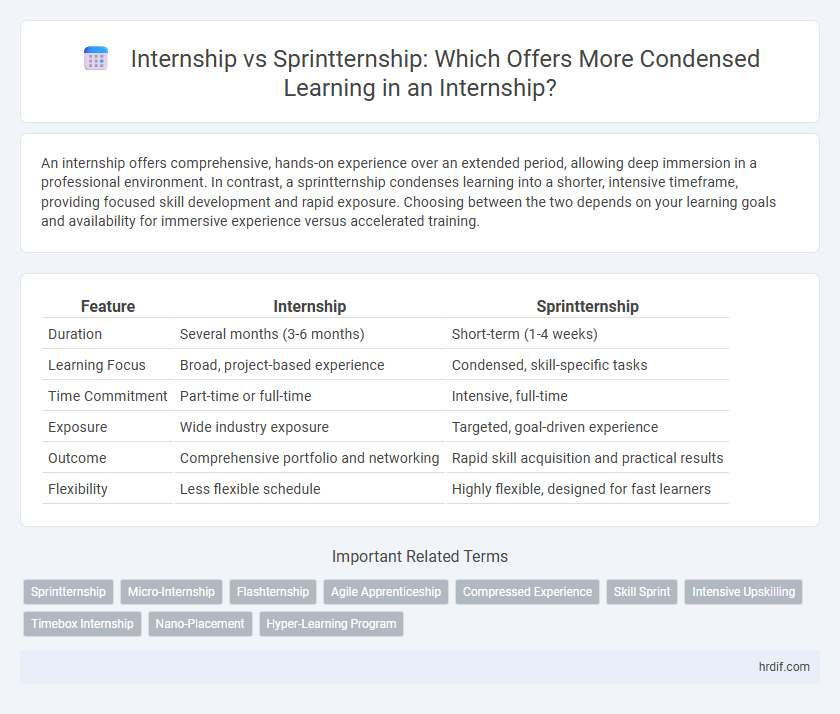 Internship vs Sprintternship: Which Offers More Condensed Learning in an Internship?

An internship offers comprehensive, hands-on experience over an extended period, allowing deep immersion in a professional environment. In contrast, a sprintternship condenses learning into a shorter, intensive timeframe, providing focused skill development and rapid exposure. Choosing between the two depends on your learning goals and availability for immersive experience versus accelerated training.

| Feature | Internship | Sprintternship |
|---|---|---|
| Duration | Several months (3-6 months) | Short-term (1-4 weeks) |
| Learning Focus | Broad, project-based experience | Condensed, skill-specific tasks |
| Time Commitment | Part-time or full-time | Intensive, full-time |
| Exposure | Wide industry exposure | Targeted, goal-driven experience |
| Outcome | Comprehensive portfolio and networking | Rapid skill acquisition and practical results |
| Flexibility | Less flexible schedule | Highly flexible, designed for fast learners |

Important Related Terms

Sprintternship Micro-Internship Flashternship Agile Apprenticeship Compressed Experience Skill Sprint Intensive Upskilling Timebox Internship Nano-Placement Hyper-Learning Program

hrdif.com