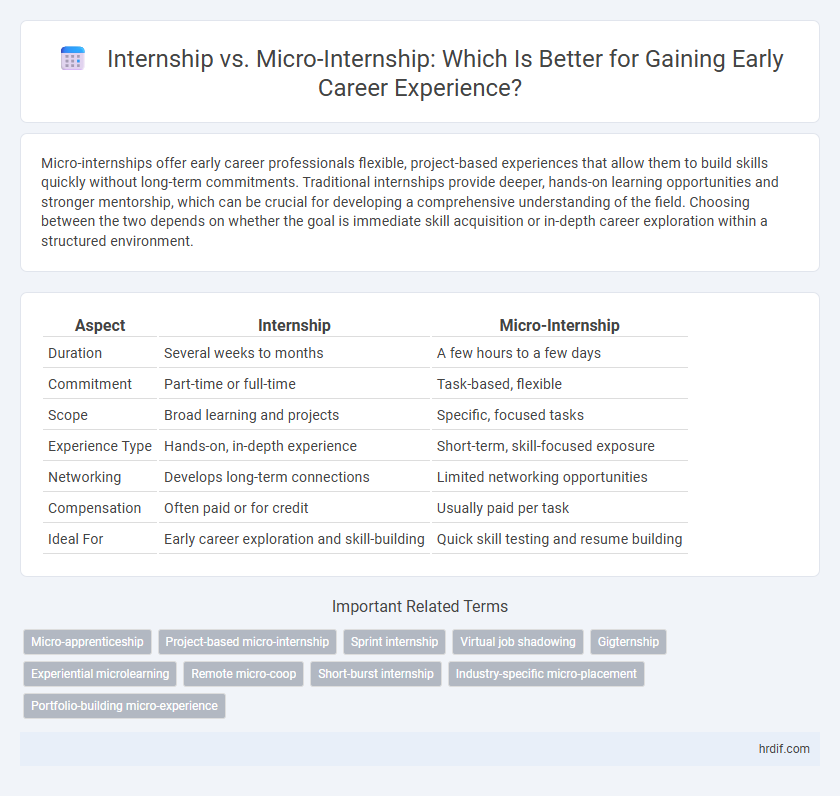 Internship vs. Micro-Internship: Which Is Better for Gaining Early Career Experience?

Micro-internships offer early career professionals flexible, project-based experiences that allow them to build skills quickly without long-term commitments. Traditional internships provide deeper, hands-on learning opportunities and stronger mentorship, which can be crucial for developing a comprehensive understanding of the field. Choosing between the two depends on whether the goal is immediate skill acquisition or in-depth career exploration within a structured environment.

| Aspect | Internship | Micro-Internship |
|---|---|---|
| Duration | Several weeks to months | A few hours to a few days |
| Commitment | Part-time or full-time | Task-based, flexible |
| Scope | Broad learning and projects | Specific, focused tasks |
| Experience Type | Hands-on, in-depth experience | Short-term, skill-focused exposure |
| Networking | Develops long-term connections | Limited networking opportunities |
| Compensation | Often paid or for credit | Usually paid per task |
| Ideal For | Early career exploration and skill-building | Quick skill testing and resume building |

Important Related Terms

Micro-apprenticeship
Project-based micro-internship
Sprint internship
Virtual job shadowing
Gigternship
Experiential microlearning
Remote micro-coop
Short-burst internship
Industry-specific micro-placement
Portfolio-building micro-experience

hrdif.com