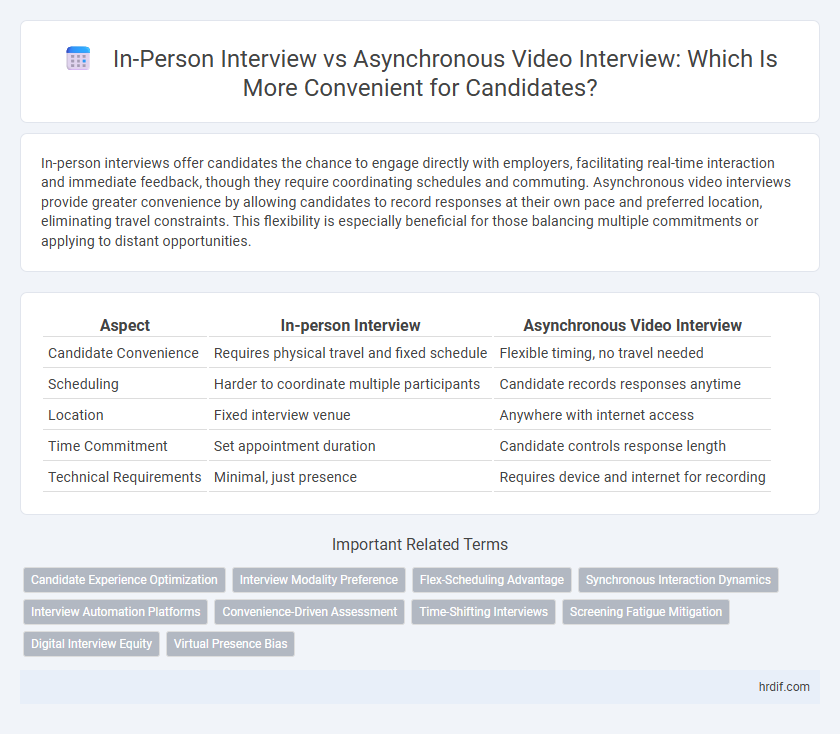 In-Person Interview vs Asynchronous Video Interview: Which Is More Convenient for Candidates?

In-person interviews offer candidates the chance to engage directly with employers, facilitating real-time interaction and immediate feedback, though they require coordinating schedules and commuting. Asynchronous video interviews provide greater convenience by allowing candidates to record responses at their own pace and preferred location, eliminating travel constraints. This flexibility is especially beneficial for those balancing multiple commitments or applying to distant opportunities.

| Aspect | In-person Interview | Asynchronous Video Interview |
|---|---|---|
| Candidate Convenience | Requires physical travel and fixed schedule | Flexible timing, no travel needed |
| Scheduling | Harder to coordinate multiple participants | Candidate records responses anytime |
| Location | Fixed interview venue | Anywhere with internet access |
| Time Commitment | Set appointment duration | Candidate controls response length |
| Technical Requirements | Minimal, just presence | Requires device and internet for recording |

Important Related Terms

Candidate Experience Optimization
Interview Modality Preference
Flex-Scheduling Advantage
Synchronous Interaction Dynamics
Interview Automation Platforms
Convenience-Driven Assessment
Time-Shifting Interviews
Screening Fatigue Mitigation
Digital Interview Equity
Virtual Presence Bias

hrdif.com