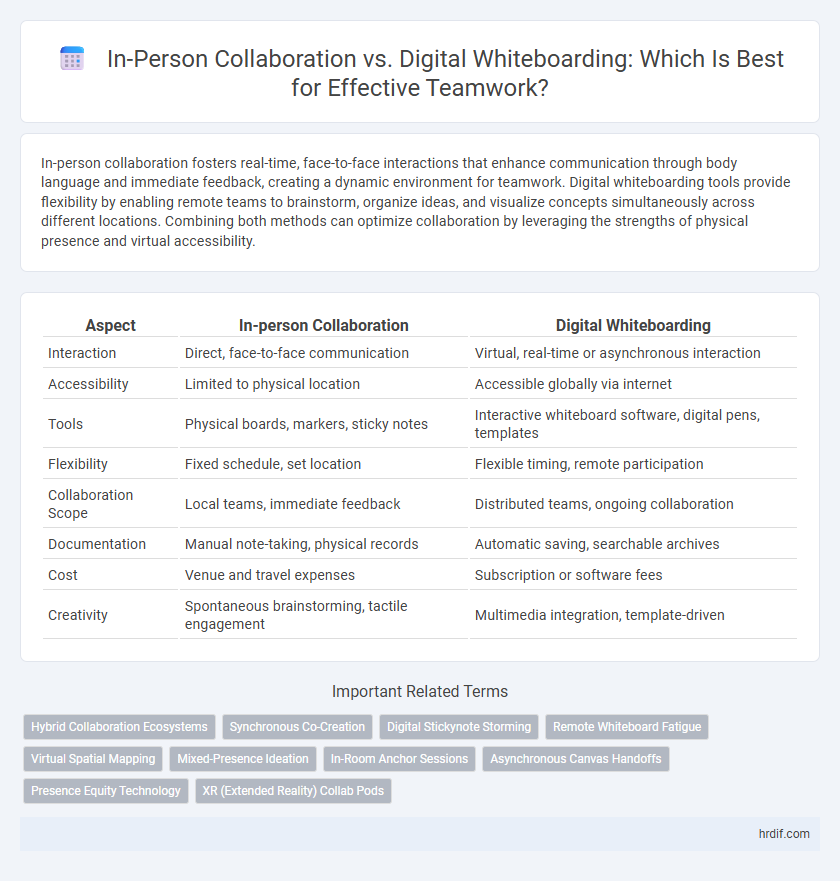 In-Person Collaboration vs. Digital Whiteboarding: Which Is Best for Effective Teamwork?

In-person collaboration fosters real-time, face-to-face interactions that enhance communication through body language and immediate feedback, creating a dynamic environment for teamwork. Digital whiteboarding tools provide flexibility by enabling remote teams to brainstorm, organize ideas, and visualize concepts simultaneously across different locations. Combining both methods can optimize collaboration by leveraging the strengths of physical presence and virtual accessibility.

| Aspect | In-person Collaboration | Digital Whiteboarding |
|---|---|---|
| Interaction | Direct, face-to-face communication | Virtual, real-time or asynchronous interaction |
| Accessibility | Limited to physical location | Accessible globally via internet |
| Tools | Physical boards, markers, sticky notes | Interactive whiteboard software, digital pens, templates |
| Flexibility | Fixed schedule, set location | Flexible timing, remote participation |
| Collaboration Scope | Local teams, immediate feedback | Distributed teams, ongoing collaboration |
| Documentation | Manual note-taking, physical records | Automatic saving, searchable archives |
| Cost | Venue and travel expenses | Subscription or software fees |
| Creativity | Spontaneous brainstorming, tactile engagement | Multimedia integration, template-driven |

Important Related Terms

Hybrid Collaboration Ecosystems
Synchronous Co-Creation
Digital Stickynote Storming
Remote Whiteboard Fatigue
Virtual Spatial Mapping
Mixed-Presence Ideation
In-Room Anchor Sessions
Asynchronous Canvas Handoffs
Presence Equity Technology
XR (Extended Reality) Collab Pods

hrdif.com