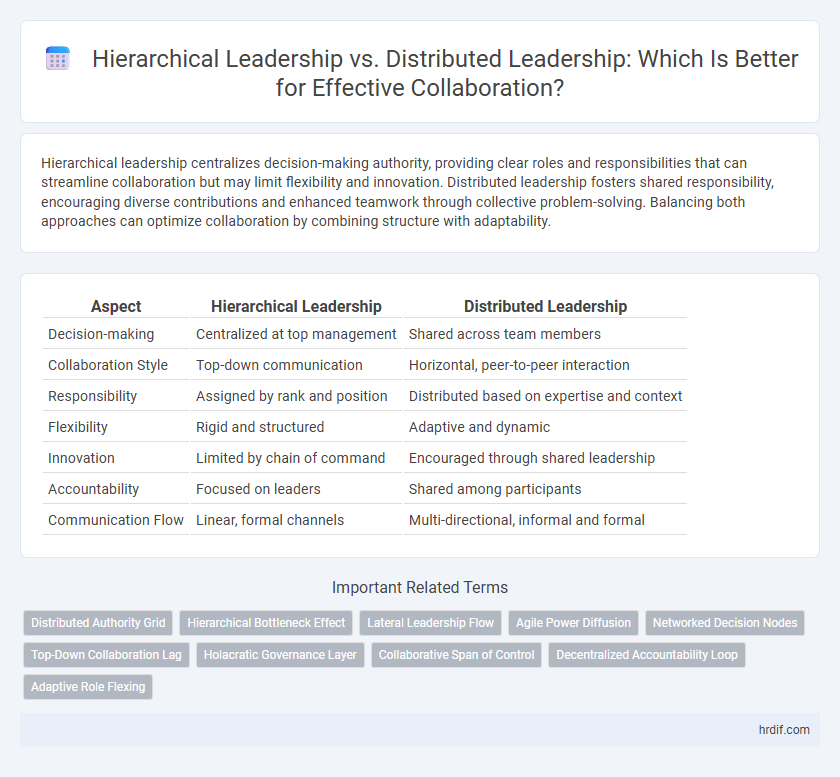 Hierarchical Leadership vs. Distributed Leadership: Which Is Better for Effective Collaboration?

Hierarchical leadership centralizes decision-making authority, providing clear roles and responsibilities that can streamline collaboration but may limit flexibility and innovation. Distributed leadership fosters shared responsibility, encouraging diverse contributions and enhanced teamwork through collective problem-solving. Balancing both approaches can optimize collaboration by combining structure with adaptability.

| Aspect | Hierarchical Leadership | Distributed Leadership |
|---|---|---|
| Decision-making | Centralized at top management | Shared across team members |
| Collaboration Style | Top-down communication | Horizontal, peer-to-peer interaction |
| Responsibility | Assigned by rank and position | Distributed based on expertise and context |
| Flexibility | Rigid and structured | Adaptive and dynamic |
| Innovation | Limited by chain of command | Encouraged through shared leadership |
| Accountability | Focused on leaders | Shared among participants |
| Communication Flow | Linear, formal channels | Multi-directional, informal and formal |

Important Related Terms

Distributed Authority Grid
Hierarchical Bottleneck Effect
Lateral Leadership Flow
Agile Power Diffusion
Networked Decision Nodes
Top-Down Collaboration Lag
Holacratic Governance Layer
Collaborative Span of Control
Decentralized Accountability Loop
Adaptive Role Flexing

hrdif.com