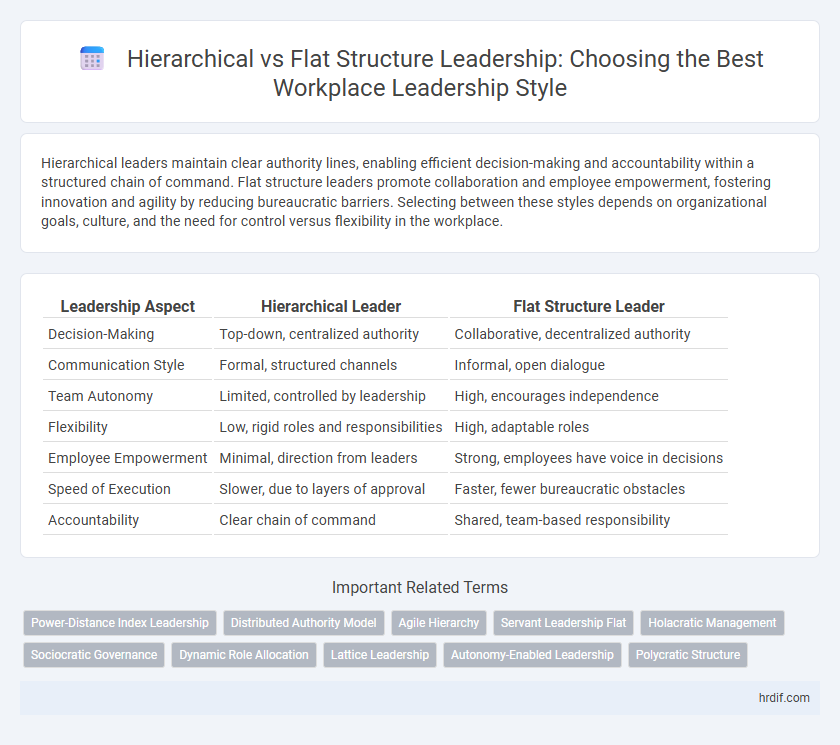 Hierarchical vs Flat Structure Leadership: Choosing the Best Workplace Leadership Style

Hierarchical leaders maintain clear authority lines, enabling efficient decision-making and accountability within a structured chain of command. Flat structure leaders promote collaboration and employee empowerment, fostering innovation and agility by reducing bureaucratic barriers. Selecting between these styles depends on organizational goals, culture, and the need for control versus flexibility in the workplace.

| Leadership Aspect | Hierarchical Leader | Flat Structure Leader |
|---|---|---|
| Decision-Making | Top-down, centralized authority | Collaborative, decentralized authority |
| Communication Style | Formal, structured channels | Informal, open dialogue |
| Team Autonomy | Limited, controlled by leadership | High, encourages independence |
| Flexibility | Low, rigid roles and responsibilities | High, adaptable roles |
| Employee Empowerment | Minimal, direction from leaders | Strong, employees have voice in decisions |
| Speed of Execution | Slower, due to layers of approval | Faster, fewer bureaucratic obstacles |
| Accountability | Clear chain of command | Shared, team-based responsibility |

Important Related Terms

Power-Distance Index Leadership
Distributed Authority Model
Agile Hierarchy
Servant Leadership Flat
Holacratic Management
Sociocratic Governance
Dynamic Role Allocation
Lattice Leadership
Autonomy-Enabled Leadership
Polycratic Structure

hrdif.com