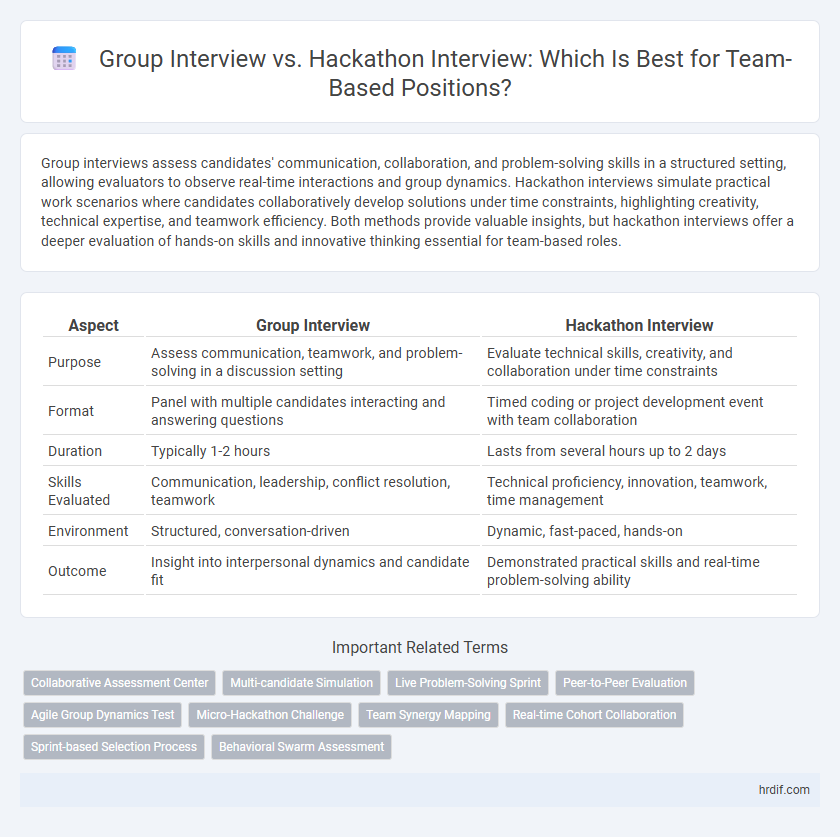 Group Interview vs. Hackathon Interview: Which Is Best for Team-Based Positions?

Group interviews assess candidates' communication, collaboration, and problem-solving skills in a structured setting, allowing evaluators to observe real-time interactions and group dynamics. Hackathon interviews simulate practical work scenarios where candidates collaboratively develop solutions under time constraints, highlighting creativity, technical expertise, and teamwork efficiency. Both methods provide valuable insights, but hackathon interviews offer a deeper evaluation of hands-on skills and innovative thinking essential for team-based roles.

| Aspect | Group Interview | Hackathon Interview |
|---|---|---|
| Purpose | Assess communication, teamwork, and problem-solving in a discussion setting | Evaluate technical skills, creativity, and collaboration under time constraints |
| Format | Panel with multiple candidates interacting and answering questions | Timed coding or project development event with team collaboration |
| Duration | Typically 1-2 hours | Lasts from several hours up to 2 days |
| Skills Evaluated | Communication, leadership, conflict resolution, teamwork | Technical proficiency, innovation, teamwork, time management |
| Environment | Structured, conversation-driven | Dynamic, fast-paced, hands-on |
| Outcome | Insight into interpersonal dynamics and candidate fit | Demonstrated practical skills and real-time problem-solving ability |

Important Related Terms

Collaborative Assessment Center
Multi-candidate Simulation
Live Problem-Solving Sprint
Peer-to-Peer Evaluation
Agile Group Dynamics Test
Micro-Hackathon Challenge
Team Synergy Mapping
Real-time Cohort Collaboration
Sprint-based Selection Process
Behavioral Swarm Assessment

hrdif.com