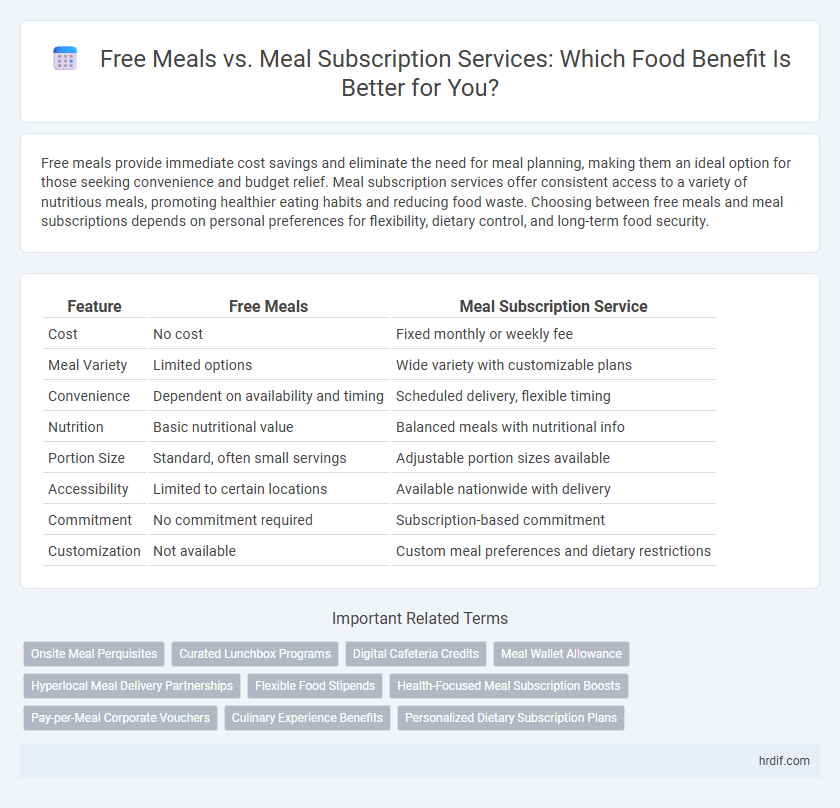 Free Meals vs. Meal Subscription Services: Which Food Benefit Is Better for You?

Free meals provide immediate cost savings and eliminate the need for meal planning, making them an ideal option for those seeking convenience and budget relief. Meal subscription services offer consistent access to a variety of nutritious meals, promoting healthier eating habits and reducing food waste. Choosing between free meals and meal subscriptions depends on personal preferences for flexibility, dietary control, and long-term food security.

| Feature | Free Meals | Meal Subscription Service |
|---|---|---|
| Cost | No cost | Fixed monthly or weekly fee |
| Meal Variety | Limited options | Wide variety with customizable plans |
| Convenience | Dependent on availability and timing | Scheduled delivery, flexible timing |
| Nutrition | Basic nutritional value | Balanced meals with nutritional info |
| Portion Size | Standard, often small servings | Adjustable portion sizes available |
| Accessibility | Limited to certain locations | Available nationwide with delivery |
| Commitment | No commitment required | Subscription-based commitment |
| Customization | Not available | Custom meal preferences and dietary restrictions |

Important Related Terms

Onsite Meal Perquisites
Curated Lunchbox Programs
Digital Cafeteria Credits
Meal Wallet Allowance
Hyperlocal Meal Delivery Partnerships
Flexible Food Stipends
Health-Focused Meal Subscription Boosts
Pay-per-Meal Corporate Vouchers
Culinary Experience Benefits
Personalized Dietary Subscription Plans

hrdif.com