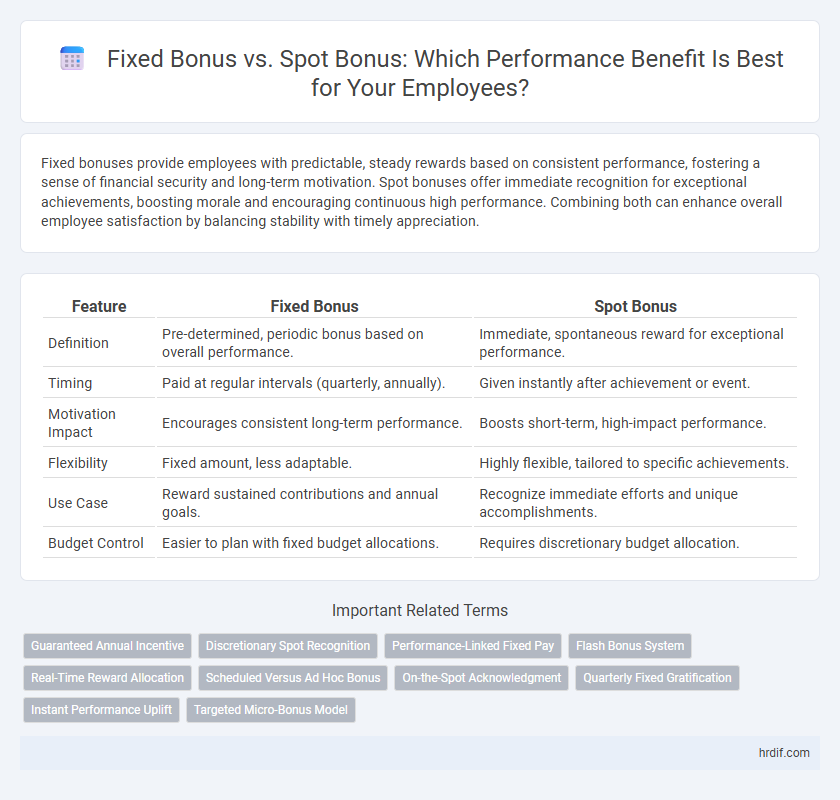 Fixed Bonus vs. Spot Bonus: Which Performance Benefit Is Best for Your Employees?

Fixed bonuses provide employees with predictable, steady rewards based on consistent performance, fostering a sense of financial security and long-term motivation. Spot bonuses offer immediate recognition for exceptional achievements, boosting morale and encouraging continuous high performance. Combining both can enhance overall employee satisfaction by balancing stability with timely appreciation.

| Feature | Fixed Bonus | Spot Bonus |
|---|---|---|
| Definition | Pre-determined, periodic bonus based on overall performance. | Immediate, spontaneous reward for exceptional performance. |
| Timing | Paid at regular intervals (quarterly, annually). | Given instantly after achievement or event. |
| Motivation Impact | Encourages consistent long-term performance. | Boosts short-term, high-impact performance. |
| Flexibility | Fixed amount, less adaptable. | Highly flexible, tailored to specific achievements. |
| Use Case | Reward sustained contributions and annual goals. | Recognize immediate efforts and unique accomplishments. |
| Budget Control | Easier to plan with fixed budget allocations. | Requires discretionary budget allocation. |

Important Related Terms

Guaranteed Annual Incentive
Discretionary Spot Recognition
Performance-Linked Fixed Pay
Flash Bonus System
Real-Time Reward Allocation
Scheduled Versus Ad Hoc Bonus
On-the-Spot Acknowledgment
Quarterly Fixed Gratification
Instant Performance Uplift
Targeted Micro-Bonus Model

hrdif.com