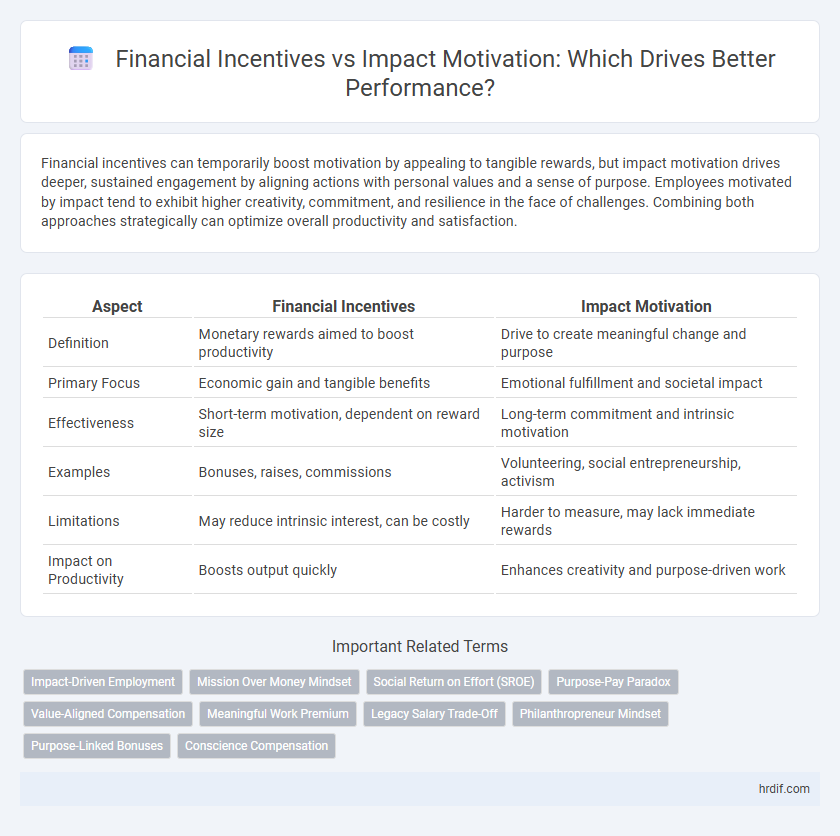 Financial Incentives vs Impact Motivation: Which Drives Better Performance?

Financial incentives can temporarily boost motivation by appealing to tangible rewards, but impact motivation drives deeper, sustained engagement by aligning actions with personal values and a sense of purpose. Employees motivated by impact tend to exhibit higher creativity, commitment, and resilience in the face of challenges. Combining both approaches strategically can optimize overall productivity and satisfaction.

| Aspect | Financial Incentives | Impact Motivation |
|---|---|---|
| Definition | Monetary rewards aimed to boost productivity | Drive to create meaningful change and purpose |
| Primary Focus | Economic gain and tangible benefits | Emotional fulfillment and societal impact |
| Effectiveness | Short-term motivation, dependent on reward size | Long-term commitment and intrinsic motivation |
| Examples | Bonuses, raises, commissions | Volunteering, social entrepreneurship, activism |
| Limitations | May reduce intrinsic interest, can be costly | Harder to measure, may lack immediate rewards |
| Impact on Productivity | Boosts output quickly | Enhances creativity and purpose-driven work |

Important Related Terms

Impact-Driven Employment
Mission Over Money Mindset
Social Return on Effort (SROE)
Purpose-Pay Paradox
Value-Aligned Compensation
Meaningful Work Premium
Legacy Salary Trade-Off
Philanthropreneur Mindset
Purpose-Linked Bonuses
Conscience Compensation

hrdif.com