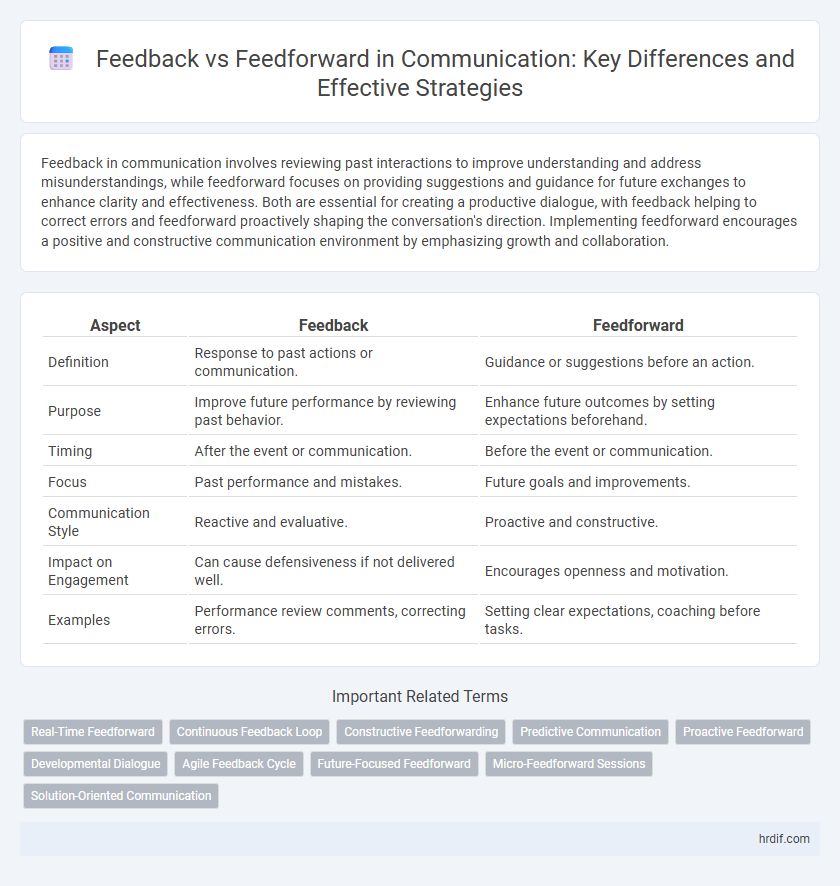 Feedback vs Feedforward in Communication: Key Differences and Effective Strategies

Feedback in communication involves reviewing past interactions to improve understanding and address misunderstandings, while feedforward focuses on providing suggestions and guidance for future exchanges to enhance clarity and effectiveness. Both are essential for creating a productive dialogue, with feedback helping to correct errors and feedforward proactively shaping the conversation's direction. Implementing feedforward encourages a positive and constructive communication environment by emphasizing growth and collaboration.

| Aspect | Feedback | Feedforward |
|---|---|---|
| Definition | Response to past actions or communication. | Guidance or suggestions before an action. |
| Purpose | Improve future performance by reviewing past behavior. | Enhance future outcomes by setting expectations beforehand. |
| Timing | After the event or communication. | Before the event or communication. |
| Focus | Past performance and mistakes. | Future goals and improvements. |
| Communication Style | Reactive and evaluative. | Proactive and constructive. |
| Impact on Engagement | Can cause defensiveness if not delivered well. | Encourages openness and motivation. |
| Examples | Performance review comments, correcting errors. | Setting clear expectations, coaching before tasks. |

Important Related Terms

Real-Time Feedforward
Continuous Feedback Loop
Constructive Feedforwarding
Predictive Communication
Proactive Feedforward
Developmental Dialogue
Agile Feedback Cycle
Future-Focused Feedforward
Micro-Feedforward Sessions
Solution-Oriented Communication

hrdif.com