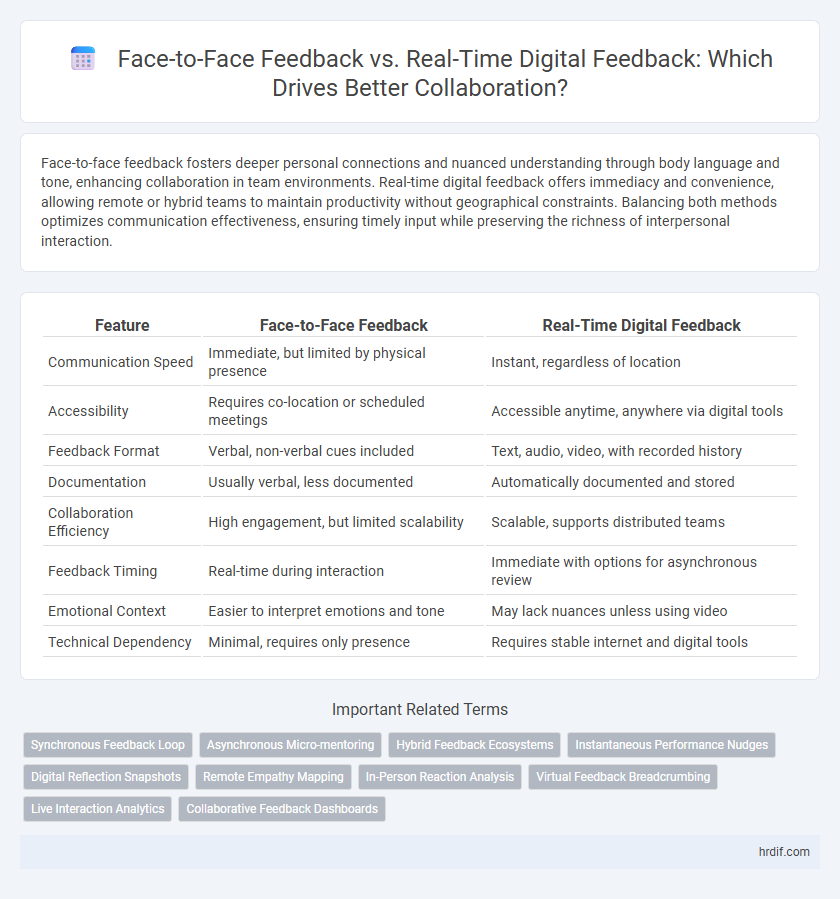 Face-to-Face Feedback vs. Real-Time Digital Feedback: Which Drives Better Collaboration?

Face-to-face feedback fosters deeper personal connections and nuanced understanding through body language and tone, enhancing collaboration in team environments. Real-time digital feedback offers immediacy and convenience, allowing remote or hybrid teams to maintain productivity without geographical constraints. Balancing both methods optimizes communication effectiveness, ensuring timely input while preserving the richness of interpersonal interaction.

| Feature | Face-to-Face Feedback | Real-Time Digital Feedback |
|---|---|---|
| Communication Speed | Immediate, but limited by physical presence | Instant, regardless of location |
| Accessibility | Requires co-location or scheduled meetings | Accessible anytime, anywhere via digital tools |
| Feedback Format | Verbal, non-verbal cues included | Text, audio, video, with recorded history |
| Documentation | Usually verbal, less documented | Automatically documented and stored |
| Collaboration Efficiency | High engagement, but limited scalability | Scalable, supports distributed teams |
| Feedback Timing | Real-time during interaction | Immediate with options for asynchronous review |
| Emotional Context | Easier to interpret emotions and tone | May lack nuances unless using video |
| Technical Dependency | Minimal, requires only presence | Requires stable internet and digital tools |

Important Related Terms

Synchronous Feedback Loop
Asynchronous Micro-mentoring
Hybrid Feedback Ecosystems
Instantaneous Performance Nudges
Digital Reflection Snapshots
Remote Empathy Mapping
In-Person Reaction Analysis
Virtual Feedback Breadcrumbing
Live Interaction Analytics
Collaborative Feedback Dashboards

hrdif.com