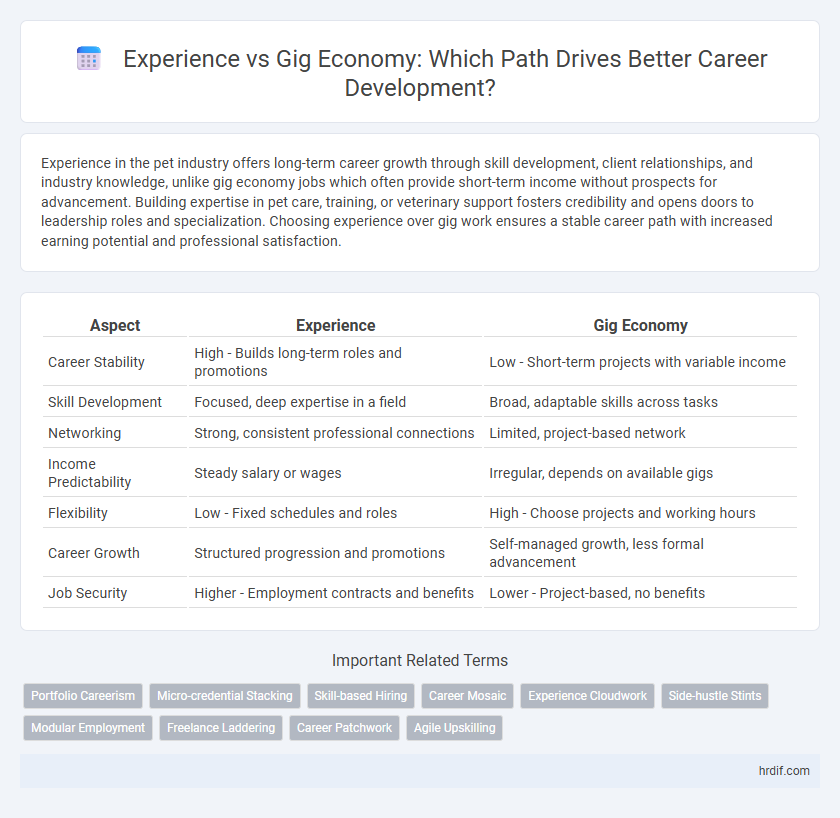 Experience vs Gig Economy: Which Path Drives Better Career Development?

Experience in the pet industry offers long-term career growth through skill development, client relationships, and industry knowledge, unlike gig economy jobs which often provide short-term income without prospects for advancement. Building expertise in pet care, training, or veterinary support fosters credibility and opens doors to leadership roles and specialization. Choosing experience over gig work ensures a stable career path with increased earning potential and professional satisfaction.

| Aspect | Experience | Gig Economy |
|---|---|---|
| Career Stability | High - Builds long-term roles and promotions | Low - Short-term projects with variable income |
| Skill Development | Focused, deep expertise in a field | Broad, adaptable skills across tasks |
| Networking | Strong, consistent professional connections | Limited, project-based network |
| Income Predictability | Steady salary or wages | Irregular, depends on available gigs |
| Flexibility | Low - Fixed schedules and roles | High - Choose projects and working hours |
| Career Growth | Structured progression and promotions | Self-managed growth, less formal advancement |
| Job Security | Higher - Employment contracts and benefits | Lower - Project-based, no benefits |

Important Related Terms

Portfolio Careerism
Micro-credential Stacking
Skill-based Hiring
Career Mosaic
Experience Cloudwork
Side-hustle Stints
Modular Employment
Freelance Laddering
Career Patchwork
Agile Upskilling

hrdif.com