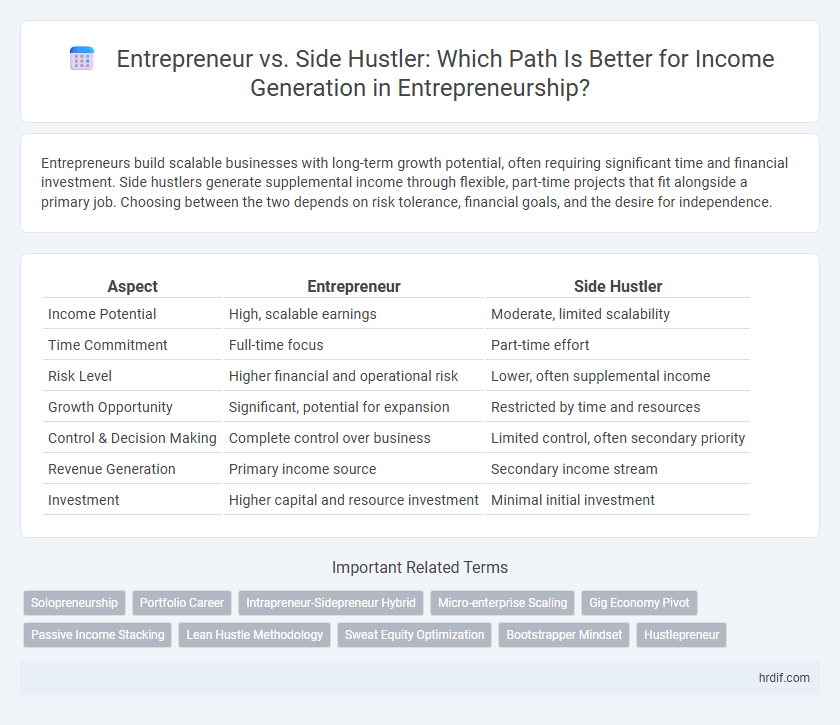 Entrepreneur vs. Side Hustler: Which Path Is Better for Income Generation in Entrepreneurship?

Entrepreneurs build scalable businesses with long-term growth potential, often requiring significant time and financial investment. Side hustlers generate supplemental income through flexible, part-time projects that fit alongside a primary job. Choosing between the two depends on risk tolerance, financial goals, and the desire for independence.

| Aspect | Entrepreneur | Side Hustler |
|---|---|---|
| Income Potential | High, scalable earnings | Moderate, limited scalability |
| Time Commitment | Full-time focus | Part-time effort |
| Risk Level | Higher financial and operational risk | Lower, often supplemental income |
| Growth Opportunity | Significant, potential for expansion | Restricted by time and resources |
| Control & Decision Making | Complete control over business | Limited control, often secondary priority |
| Revenue Generation | Primary income source | Secondary income stream |
| Investment | Higher capital and resource investment | Minimal initial investment |

Important Related Terms

Solopreneurship
Portfolio Career
Intrapreneur-Sidepreneur Hybrid
Micro-enterprise Scaling
Gig Economy Pivot
Passive Income Stacking
Lean Hustle Methodology
Sweat Equity Optimization
Bootstrapper Mindset
Hustlepreneur

hrdif.com