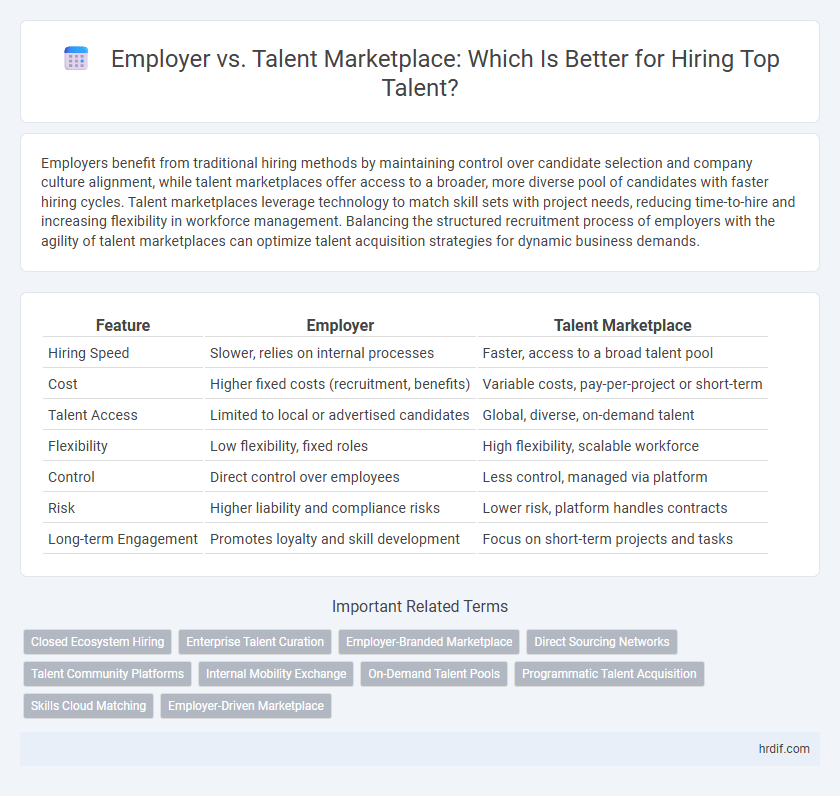 Employer vs. Talent Marketplace: Which Is Better for Hiring Top Talent?

Employers benefit from traditional hiring methods by maintaining control over candidate selection and company culture alignment, while talent marketplaces offer access to a broader, more diverse pool of candidates with faster hiring cycles. Talent marketplaces leverage technology to match skill sets with project needs, reducing time-to-hire and increasing flexibility in workforce management. Balancing the structured recruitment process of employers with the agility of talent marketplaces can optimize talent acquisition strategies for dynamic business demands.

| Feature | Employer | Talent Marketplace |
|---|---|---|
| Hiring Speed | Slower, relies on internal processes | Faster, access to a broad talent pool |
| Cost | Higher fixed costs (recruitment, benefits) | Variable costs, pay-per-project or short-term |
| Talent Access | Limited to local or advertised candidates | Global, diverse, on-demand talent |
| Flexibility | Low flexibility, fixed roles | High flexibility, scalable workforce |
| Control | Direct control over employees | Less control, managed via platform |
| Risk | Higher liability and compliance risks | Lower risk, platform handles contracts |
| Long-term Engagement | Promotes loyalty and skill development | Focus on short-term projects and tasks |

Important Related Terms

Closed Ecosystem Hiring
Enterprise Talent Curation
Employer-Branded Marketplace
Direct Sourcing Networks
Talent Community Platforms
Internal Mobility Exchange
On-Demand Talent Pools
Programmatic Talent Acquisition
Skills Cloud Matching
Employer-Driven Marketplace

hrdif.com