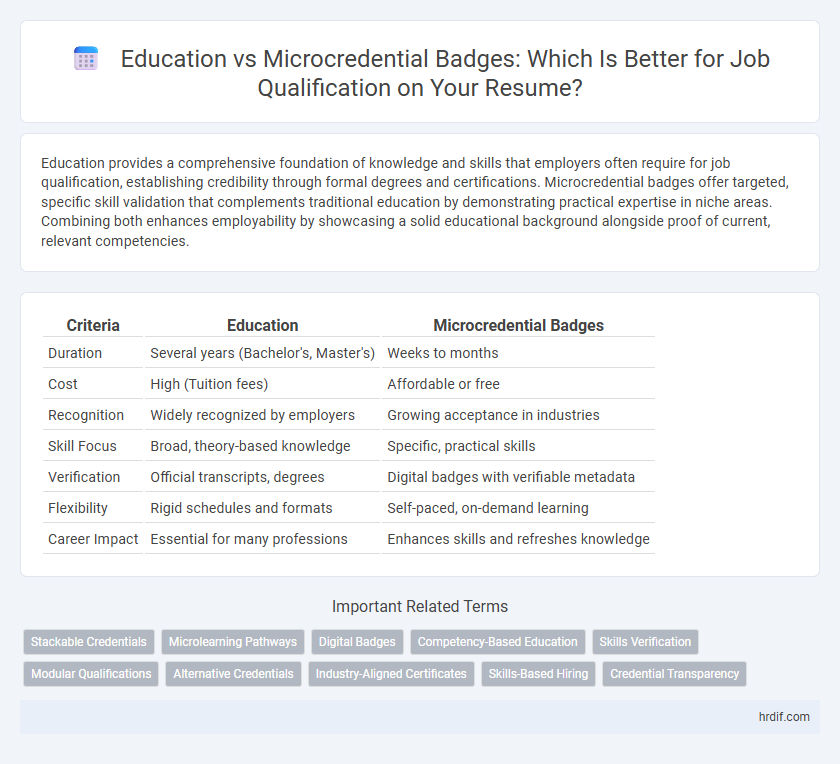 Education vs Microcredential Badges: Which Is Better for Job Qualification on Your Resume?

Education provides a comprehensive foundation of knowledge and skills that employers often require for job qualification, establishing credibility through formal degrees and certifications. Microcredential badges offer targeted, specific skill validation that complements traditional education by demonstrating practical expertise in niche areas. Combining both enhances employability by showcasing a solid educational background alongside proof of current, relevant competencies.

| Criteria | Education | Microcredential Badges |
|---|---|---|
| Duration | Several years (Bachelor's, Master's) | Weeks to months |
| Cost | High (Tuition fees) | Affordable or free |
| Recognition | Widely recognized by employers | Growing acceptance in industries |
| Skill Focus | Broad, theory-based knowledge | Specific, practical skills |
| Verification | Official transcripts, degrees | Digital badges with verifiable metadata |
| Flexibility | Rigid schedules and formats | Self-paced, on-demand learning |
| Career Impact | Essential for many professions | Enhances skills and refreshes knowledge |

Important Related Terms

Stackable Credentials
Microlearning Pathways
Digital Badges
Competency-Based Education
Skills Verification
Modular Qualifications
Alternative Credentials
Industry-Aligned Certificates
Skills-Based Hiring
Credential Transparency

hrdif.com