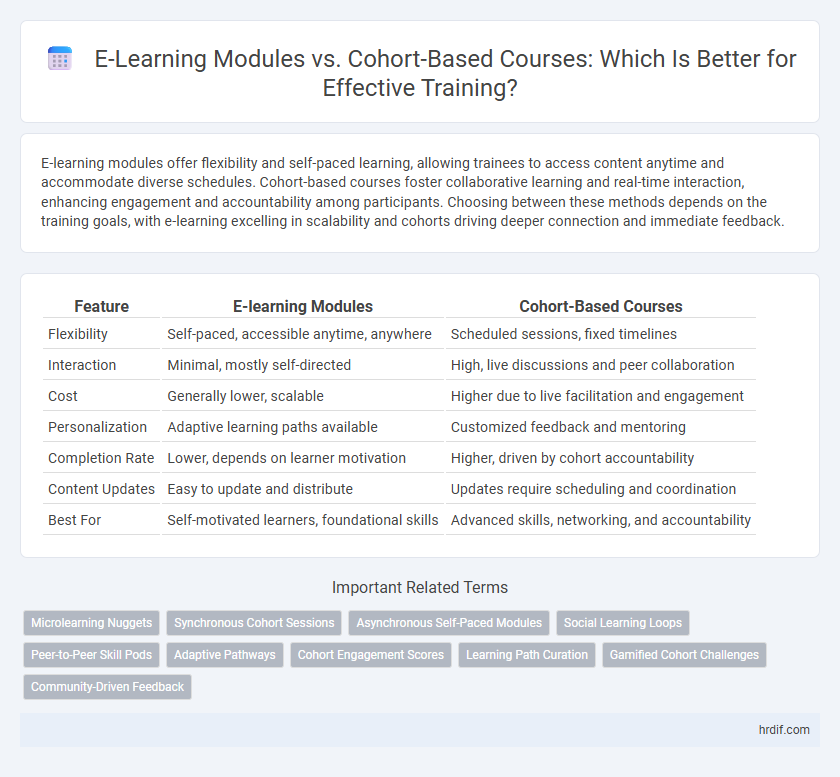 E-Learning Modules vs. Cohort-Based Courses: Which Is Better for Effective Training?

E-learning modules offer flexibility and self-paced learning, allowing trainees to access content anytime and accommodate diverse schedules. Cohort-based courses foster collaborative learning and real-time interaction, enhancing engagement and accountability among participants. Choosing between these methods depends on the training goals, with e-learning excelling in scalability and cohorts driving deeper connection and immediate feedback.

| Feature | E-learning Modules | Cohort-Based Courses |
|---|---|---|
| Flexibility | Self-paced, accessible anytime, anywhere | Scheduled sessions, fixed timelines |
| Interaction | Minimal, mostly self-directed | High, live discussions and peer collaboration |
| Cost | Generally lower, scalable | Higher due to live facilitation and engagement |
| Personalization | Adaptive learning paths available | Customized feedback and mentoring |
| Completion Rate | Lower, depends on learner motivation | Higher, driven by cohort accountability |
| Content Updates | Easy to update and distribute | Updates require scheduling and coordination |
| Best For | Self-motivated learners, foundational skills | Advanced skills, networking, and accountability |

Important Related Terms

Microlearning Nuggets
Synchronous Cohort Sessions
Asynchronous Self-Paced Modules
Social Learning Loops
Peer-to-Peer Skill Pods
Adaptive Pathways
Cohort Engagement Scores
Learning Path Curation
Gamified Cohort Challenges
Community-Driven Feedback

hrdif.com