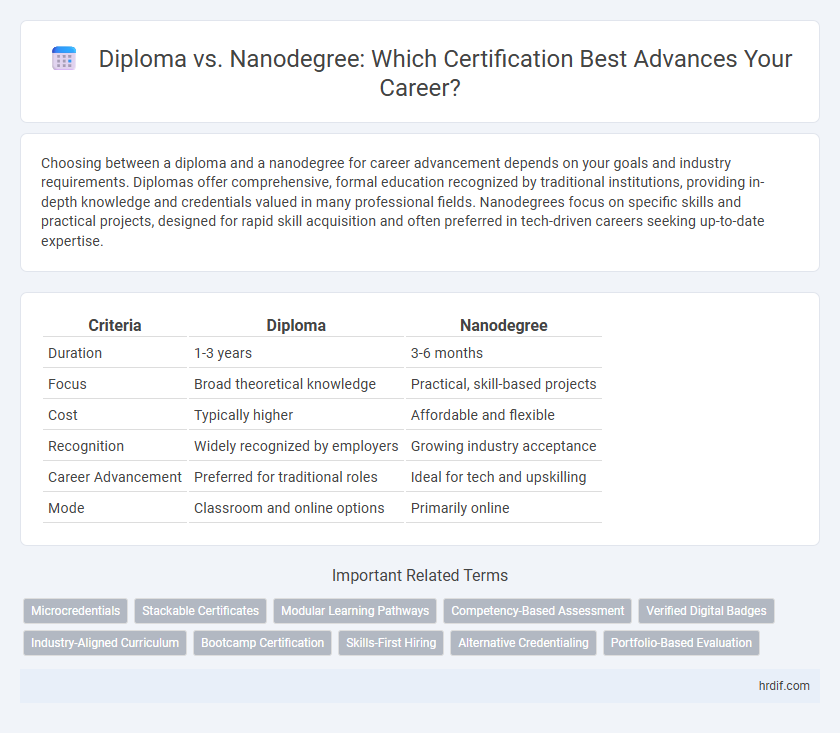 Diploma vs. Nanodegree: Which Certification Best Advances Your Career?

Choosing between a diploma and a nanodegree for career advancement depends on your goals and industry requirements. Diplomas offer comprehensive, formal education recognized by traditional institutions, providing in-depth knowledge and credentials valued in many professional fields. Nanodegrees focus on specific skills and practical projects, designed for rapid skill acquisition and often preferred in tech-driven careers seeking up-to-date expertise.

| Criteria | Diploma | Nanodegree |
|---|---|---|
| Duration | 1-3 years | 3-6 months |
| Focus | Broad theoretical knowledge | Practical, skill-based projects |
| Cost | Typically higher | Affordable and flexible |
| Recognition | Widely recognized by employers | Growing industry acceptance |
| Career Advancement | Preferred for traditional roles | Ideal for tech and upskilling |
| Mode | Classroom and online options | Primarily online |

Important Related Terms

Microcredentials
Stackable Certificates
Modular Learning Pathways
Competency-Based Assessment
Verified Digital Badges
Industry-Aligned Curriculum
Bootcamp Certification
Skills-First Hiring
Alternative Credentialing
Portfolio-Based Evaluation

hrdif.com