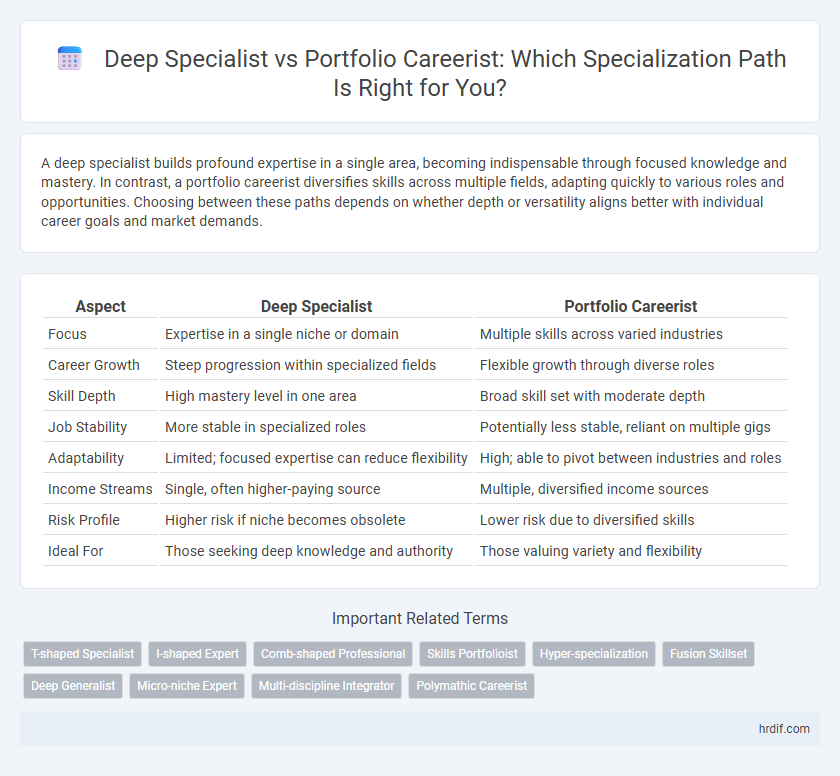 Deep Specialist vs Portfolio Careerist: Which Specialization Path Is Right for You?

A deep specialist builds profound expertise in a single area, becoming indispensable through focused knowledge and mastery. In contrast, a portfolio careerist diversifies skills across multiple fields, adapting quickly to various roles and opportunities. Choosing between these paths depends on whether depth or versatility aligns better with individual career goals and market demands.

| Aspect | Deep Specialist | Portfolio Careerist |
|---|---|---|
| Focus | Expertise in a single niche or domain | Multiple skills across varied industries |
| Career Growth | Steep progression within specialized fields | Flexible growth through diverse roles |
| Skill Depth | High mastery level in one area | Broad skill set with moderate depth |
| Job Stability | More stable in specialized roles | Potentially less stable, reliant on multiple gigs |
| Adaptability | Limited; focused expertise can reduce flexibility | High; able to pivot between industries and roles |
| Income Streams | Single, often higher-paying source | Multiple, diversified income sources |
| Risk Profile | Higher risk if niche becomes obsolete | Lower risk due to diversified skills |
| Ideal For | Those seeking deep knowledge and authority | Those valuing variety and flexibility |

Important Related Terms

T-shaped Specialist
I-shaped Expert
Comb-shaped Professional
Skills Portfolioist
Hyper-specialization
Fusion Skillset
Deep Generalist
Micro-niche Expert
Multi-discipline Integrator
Polymathic Careerist

hrdif.com