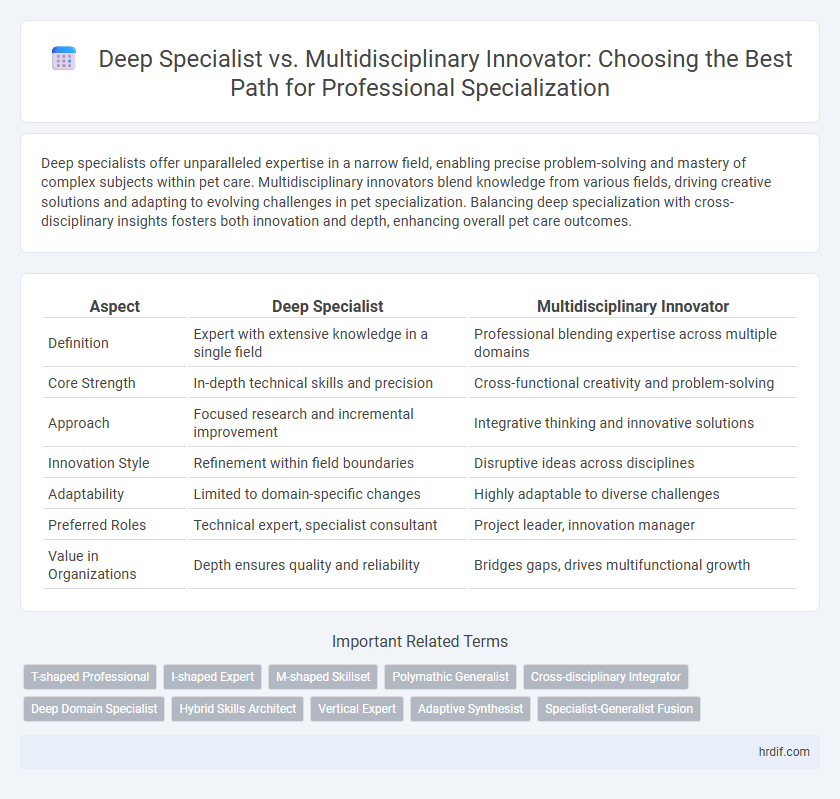 Deep Specialist vs. Multidisciplinary Innovator: Choosing the Best Path for Professional Specialization

Deep specialists offer unparalleled expertise in a narrow field, enabling precise problem-solving and mastery of complex subjects within pet care. Multidisciplinary innovators blend knowledge from various fields, driving creative solutions and adapting to evolving challenges in pet specialization. Balancing deep specialization with cross-disciplinary insights fosters both innovation and depth, enhancing overall pet care outcomes.

| Aspect | Deep Specialist | Multidisciplinary Innovator |
|---|---|---|
| Definition | Expert with extensive knowledge in a single field | Professional blending expertise across multiple domains |
| Core Strength | In-depth technical skills and precision | Cross-functional creativity and problem-solving |
| Approach | Focused research and incremental improvement | Integrative thinking and innovative solutions |
| Innovation Style | Refinement within field boundaries | Disruptive ideas across disciplines |
| Adaptability | Limited to domain-specific changes | Highly adaptable to diverse challenges |
| Preferred Roles | Technical expert, specialist consultant | Project leader, innovation manager |
| Value in Organizations | Depth ensures quality and reliability | Bridges gaps, drives multifunctional growth |

Important Related Terms

T-shaped Professional
I-shaped Expert
M-shaped Skillset
Polymathic Generalist
Cross-disciplinary Integrator
Deep Domain Specialist
Hybrid Skills Architect
Vertical Expert
Adaptive Synthesist
Specialist-Generalist Fusion

hrdif.com