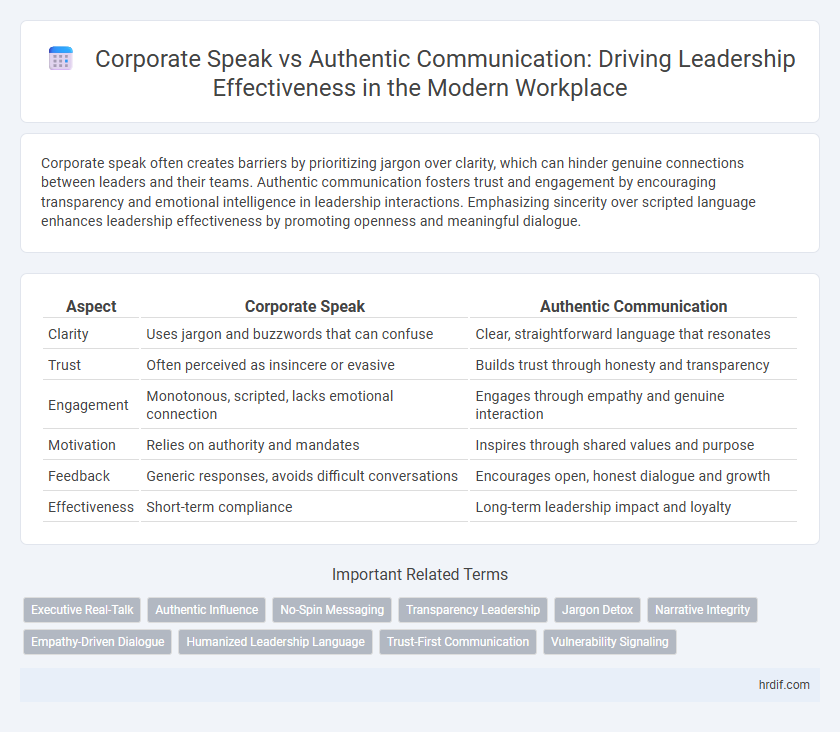 Corporate Speak vs Authentic Communication: Driving Leadership Effectiveness in the Modern Workplace

Corporate speak often creates barriers by prioritizing jargon over clarity, which can hinder genuine connections between leaders and their teams. Authentic communication fosters trust and engagement by encouraging transparency and emotional intelligence in leadership interactions. Emphasizing sincerity over scripted language enhances leadership effectiveness by promoting openness and meaningful dialogue.

| Aspect | Corporate Speak | Authentic Communication |
|---|---|---|
| Clarity | Uses jargon and buzzwords that can confuse | Clear, straightforward language that resonates |
| Trust | Often perceived as insincere or evasive | Builds trust through honesty and transparency |
| Engagement | Monotonous, scripted, lacks emotional connection | Engages through empathy and genuine interaction |
| Motivation | Relies on authority and mandates | Inspires through shared values and purpose |
| Feedback | Generic responses, avoids difficult conversations | Encourages open, honest dialogue and growth |
| Effectiveness | Short-term compliance | Long-term leadership impact and loyalty |

Important Related Terms

Executive Real-Talk
Authentic Influence
No-Spin Messaging
Transparency Leadership
Jargon Detox
Narrative Integrity
Empathy-Driven Dialogue
Humanized Leadership Language
Trust-First Communication
Vulnerability Signaling

hrdif.com