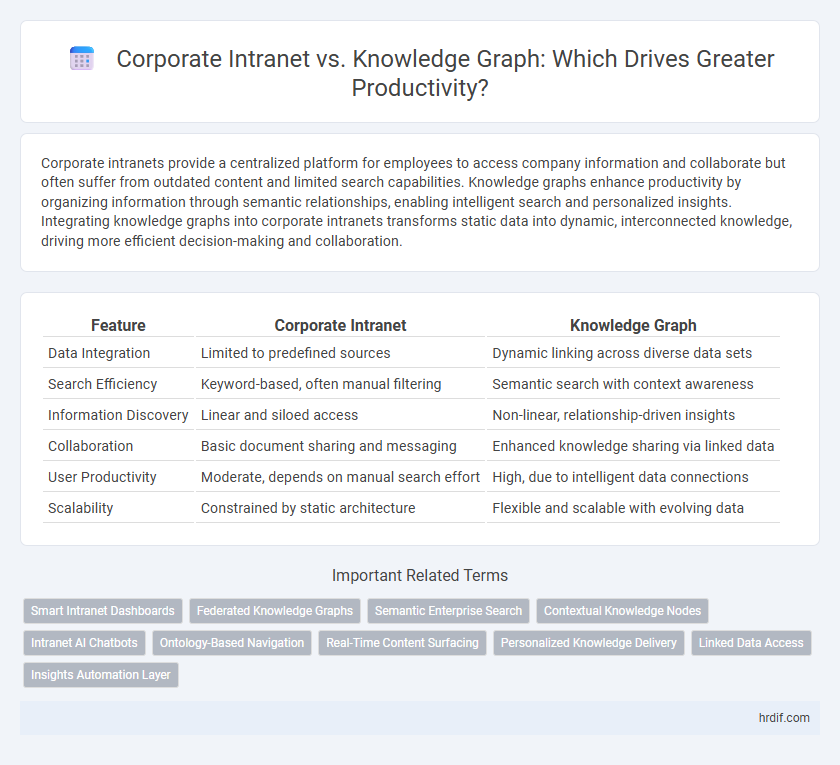 Corporate Intranet vs. Knowledge Graph: Which Drives Greater Productivity?

Corporate intranets provide a centralized platform for employees to access company information and collaborate but often suffer from outdated content and limited search capabilities. Knowledge graphs enhance productivity by organizing information through semantic relationships, enabling intelligent search and personalized insights. Integrating knowledge graphs into corporate intranets transforms static data into dynamic, interconnected knowledge, driving more efficient decision-making and collaboration.

| Feature | Corporate Intranet | Knowledge Graph |
|---|---|---|
| Data Integration | Limited to predefined sources | Dynamic linking across diverse data sets |
| Search Efficiency | Keyword-based, often manual filtering | Semantic search with context awareness |
| Information Discovery | Linear and siloed access | Non-linear, relationship-driven insights |
| Collaboration | Basic document sharing and messaging | Enhanced knowledge sharing via linked data |
| User Productivity | Moderate, depends on manual search effort | High, due to intelligent data connections |
| Scalability | Constrained by static architecture | Flexible and scalable with evolving data |

Important Related Terms

Smart Intranet Dashboards
Federated Knowledge Graphs
Semantic Enterprise Search
Contextual Knowledge Nodes
Intranet AI Chatbots
Ontology-Based Navigation
Real-Time Content Surfacing
Personalized Knowledge Delivery
Linked Data Access
Insights Automation Layer

hrdif.com