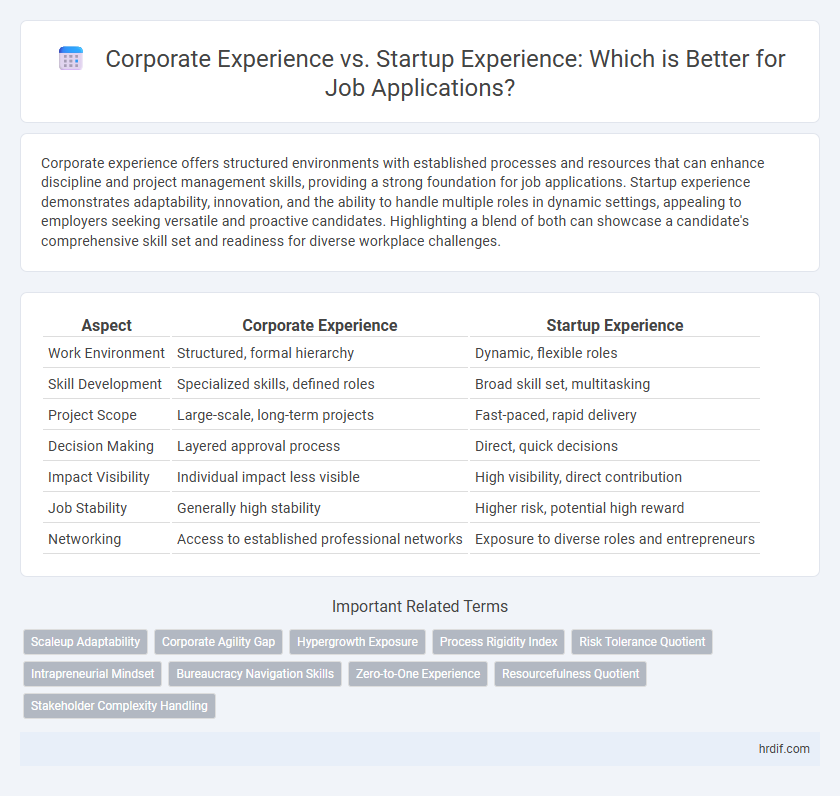 Corporate Experience vs. Startup Experience: Which is Better for Job Applications?

Corporate experience offers structured environments with established processes and resources that can enhance discipline and project management skills, providing a strong foundation for job applications. Startup experience demonstrates adaptability, innovation, and the ability to handle multiple roles in dynamic settings, appealing to employers seeking versatile and proactive candidates. Highlighting a blend of both can showcase a candidate's comprehensive skill set and readiness for diverse workplace challenges.

| Aspect | Corporate Experience | Startup Experience |
|---|---|---|
| Work Environment | Structured, formal hierarchy | Dynamic, flexible roles |
| Skill Development | Specialized skills, defined roles | Broad skill set, multitasking |
| Project Scope | Large-scale, long-term projects | Fast-paced, rapid delivery |
| Decision Making | Layered approval process | Direct, quick decisions |
| Impact Visibility | Individual impact less visible | High visibility, direct contribution |
| Job Stability | Generally high stability | Higher risk, potential high reward |
| Networking | Access to established professional networks | Exposure to diverse roles and entrepreneurs |

Important Related Terms

Scaleup Adaptability
Corporate Agility Gap
Hypergrowth Exposure
Process Rigidity Index
Risk Tolerance Quotient
Intrapreneurial Mindset
Bureaucracy Navigation Skills
Zero-to-One Experience
Resourcefulness Quotient
Stakeholder Complexity Handling

hrdif.com