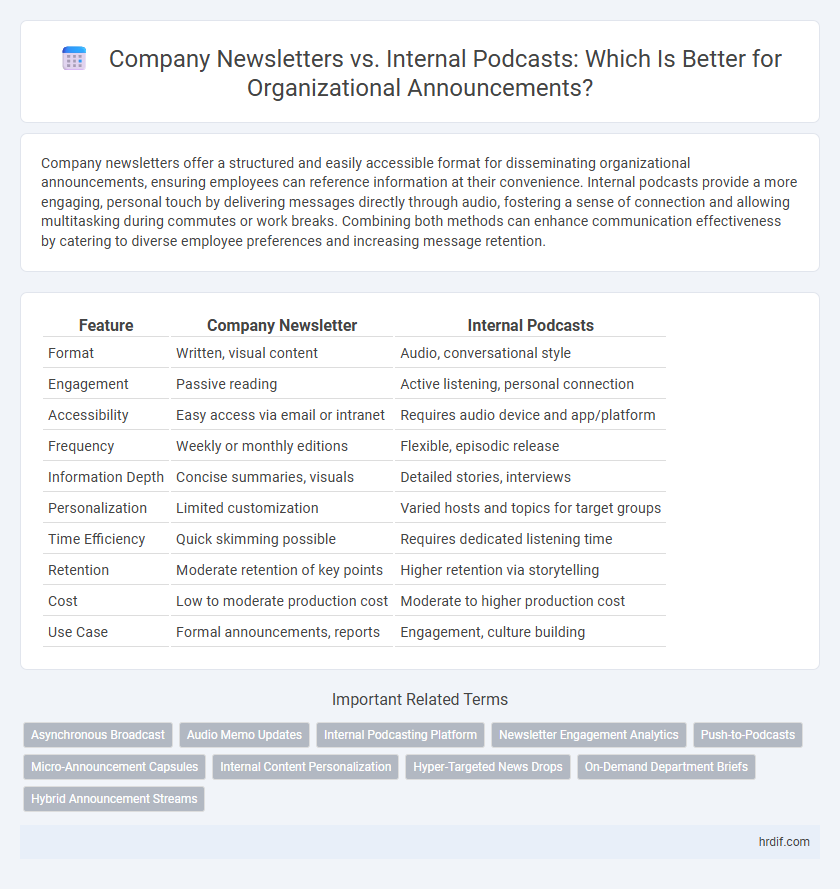 Company Newsletters vs. Internal Podcasts: Which Is Better for Organizational Announcements?

Company newsletters offer a structured and easily accessible format for disseminating organizational announcements, ensuring employees can reference information at their convenience. Internal podcasts provide a more engaging, personal touch by delivering messages directly through audio, fostering a sense of connection and allowing multitasking during commutes or work breaks. Combining both methods can enhance communication effectiveness by catering to diverse employee preferences and increasing message retention.

| Feature | Company Newsletter | Internal Podcasts |
|---|---|---|
| Format | Written, visual content | Audio, conversational style |
| Engagement | Passive reading | Active listening, personal connection |
| Accessibility | Easy access via email or intranet | Requires audio device and app/platform |
| Frequency | Weekly or monthly editions | Flexible, episodic release |
| Information Depth | Concise summaries, visuals | Detailed stories, interviews |
| Personalization | Limited customization | Varied hosts and topics for target groups |
| Time Efficiency | Quick skimming possible | Requires dedicated listening time |
| Retention | Moderate retention of key points | Higher retention via storytelling |
| Cost | Low to moderate production cost | Moderate to higher production cost |
| Use Case | Formal announcements, reports | Engagement, culture building |

Important Related Terms

Asynchronous Broadcast
Audio Memo Updates
Internal Podcasting Platform
Newsletter Engagement Analytics
Push-to-Podcasts
Micro-Announcement Capsules
Internal Content Personalization
Hyper-Targeted News Drops
On-Demand Department Briefs
Hybrid Announcement Streams

hrdif.com