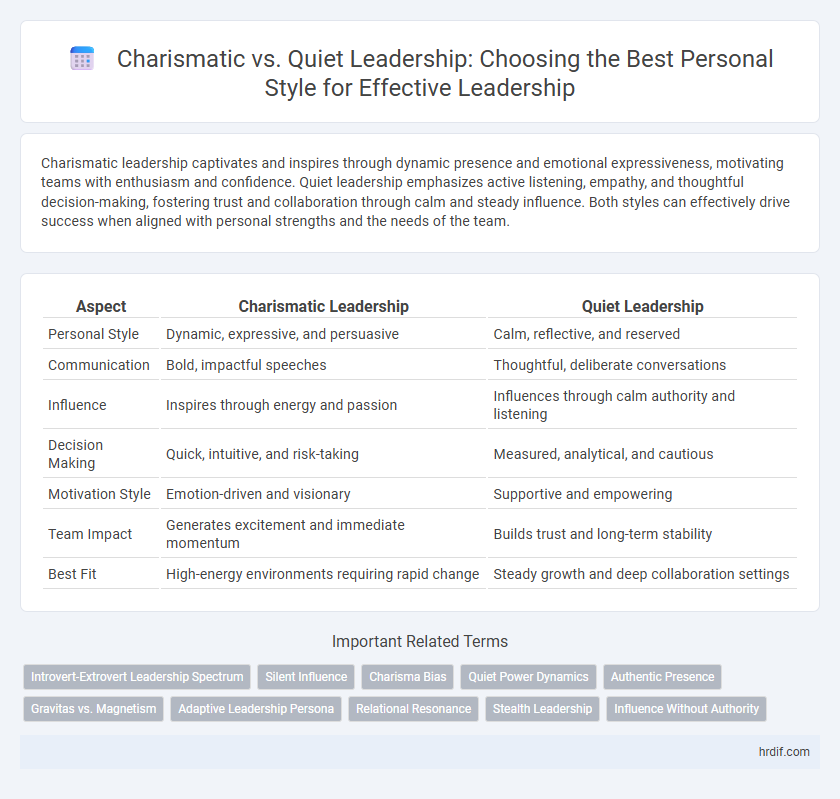 Charismatic vs. Quiet Leadership: Choosing the Best Personal Style for Effective Leadership

Charismatic leadership captivates and inspires through dynamic presence and emotional expressiveness, motivating teams with enthusiasm and confidence. Quiet leadership emphasizes active listening, empathy, and thoughtful decision-making, fostering trust and collaboration through calm and steady influence. Both styles can effectively drive success when aligned with personal strengths and the needs of the team.

| Aspect | Charismatic Leadership | Quiet Leadership |
|---|---|---|
| Personal Style | Dynamic, expressive, and persuasive | Calm, reflective, and reserved |
| Communication | Bold, impactful speeches | Thoughtful, deliberate conversations |
| Influence | Inspires through energy and passion | Influences through calm authority and listening |
| Decision Making | Quick, intuitive, and risk-taking | Measured, analytical, and cautious |
| Motivation Style | Emotion-driven and visionary | Supportive and empowering |
| Team Impact | Generates excitement and immediate momentum | Builds trust and long-term stability |
| Best Fit | High-energy environments requiring rapid change | Steady growth and deep collaboration settings |

Important Related Terms

Introvert-Extrovert Leadership Spectrum
Silent Influence
Charisma Bias
Quiet Power Dynamics
Authentic Presence
Gravitas vs. Magnetism
Adaptive Leadership Persona
Relational Resonance
Stealth Leadership
Influence Without Authority

hrdif.com