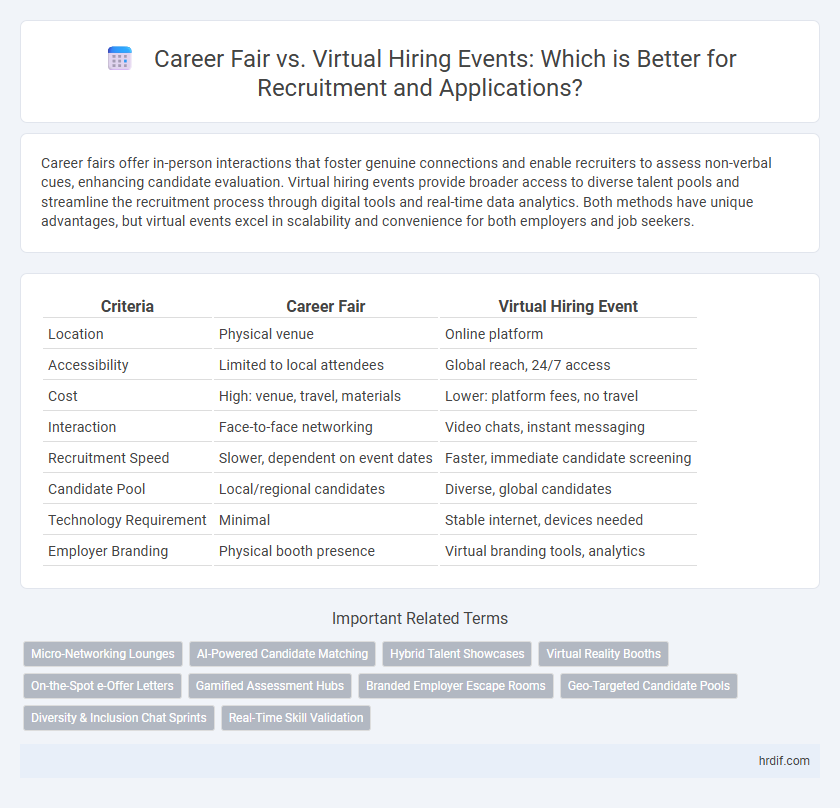 Career Fair vs. Virtual Hiring Events: Which is Better for Recruitment and Applications?

Career fairs offer in-person interactions that foster genuine connections and enable recruiters to assess non-verbal cues, enhancing candidate evaluation. Virtual hiring events provide broader access to diverse talent pools and streamline the recruitment process through digital tools and real-time data analytics. Both methods have unique advantages, but virtual events excel in scalability and convenience for both employers and job seekers.

| Criteria | Career Fair | Virtual Hiring Event |
|---|---|---|
| Location | Physical venue | Online platform |
| Accessibility | Limited to local attendees | Global reach, 24/7 access |
| Cost | High: venue, travel, materials | Lower: platform fees, no travel |
| Interaction | Face-to-face networking | Video chats, instant messaging |
| Recruitment Speed | Slower, dependent on event dates | Faster, immediate candidate screening |
| Candidate Pool | Local/regional candidates | Diverse, global candidates |
| Technology Requirement | Minimal | Stable internet, devices needed |
| Employer Branding | Physical booth presence | Virtual branding tools, analytics |

Important Related Terms

Micro-Networking Lounges
AI-Powered Candidate Matching
Hybrid Talent Showcases
Virtual Reality Booths
On-the-Spot e-Offer Letters
Gamified Assessment Hubs
Branded Employer Escape Rooms
Geo-Targeted Candidate Pools
Diversity & Inclusion Chat Sprints
Real-Time Skill Validation

hrdif.com