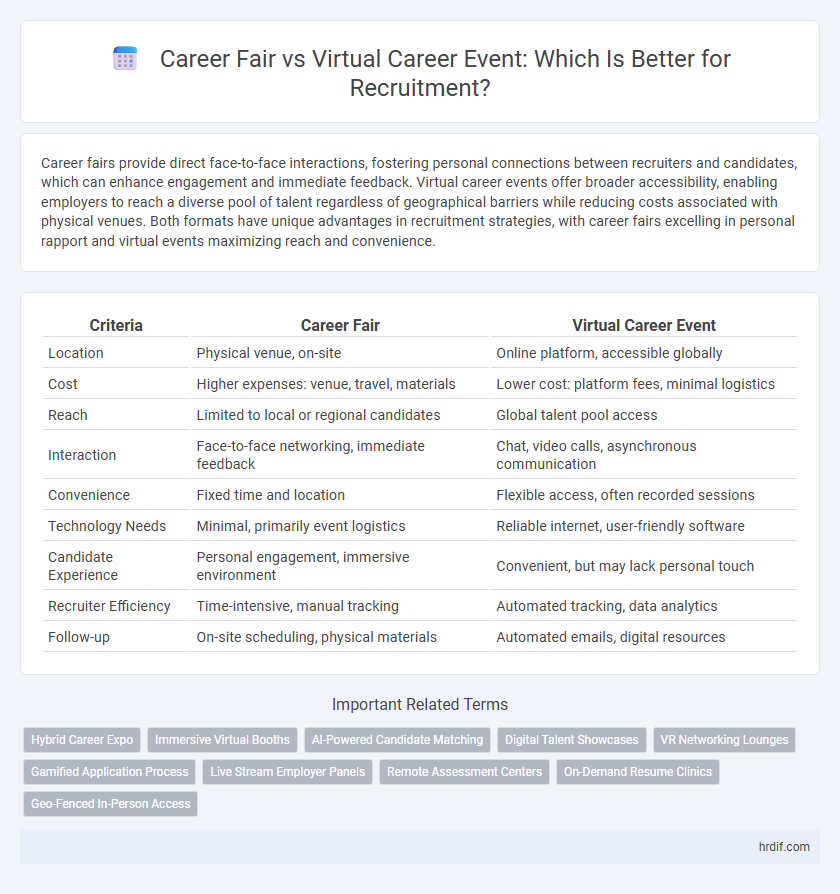 Career Fair vs Virtual Career Event: Which Is Better for Recruitment?

Career fairs provide direct face-to-face interactions, fostering personal connections between recruiters and candidates, which can enhance engagement and immediate feedback. Virtual career events offer broader accessibility, enabling employers to reach a diverse pool of talent regardless of geographical barriers while reducing costs associated with physical venues. Both formats have unique advantages in recruitment strategies, with career fairs excelling in personal rapport and virtual events maximizing reach and convenience.

| Criteria | Career Fair | Virtual Career Event |
|---|---|---|
| Location | Physical venue, on-site | Online platform, accessible globally |
| Cost | Higher expenses: venue, travel, materials | Lower cost: platform fees, minimal logistics |
| Reach | Limited to local or regional candidates | Global talent pool access |
| Interaction | Face-to-face networking, immediate feedback | Chat, video calls, asynchronous communication |
| Convenience | Fixed time and location | Flexible access, often recorded sessions |
| Technology Needs | Minimal, primarily event logistics | Reliable internet, user-friendly software |
| Candidate Experience | Personal engagement, immersive environment | Convenient, but may lack personal touch |
| Recruiter Efficiency | Time-intensive, manual tracking | Automated tracking, data analytics |
| Follow-up | On-site scheduling, physical materials | Automated emails, digital resources |

Important Related Terms

Hybrid Career Expo
Immersive Virtual Booths
AI-Powered Candidate Matching
Digital Talent Showcases
VR Networking Lounges
Gamified Application Process
Live Stream Employer Panels
Remote Assessment Centers
On-Demand Resume Clinics
Geo-Fenced In-Person Access

hrdif.com