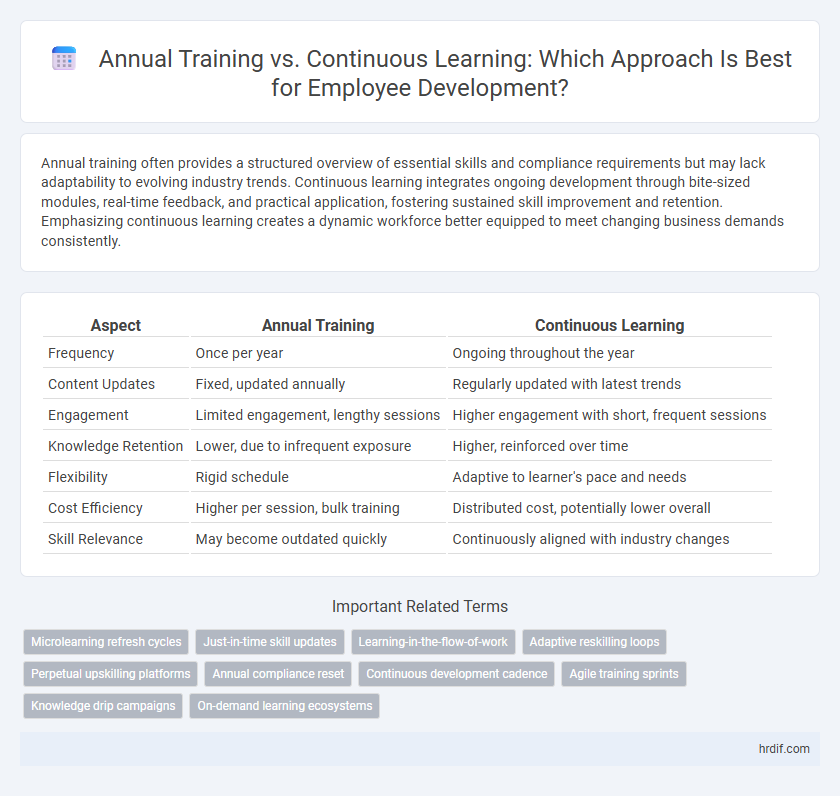 Annual Training vs. Continuous Learning: Which Approach Is Best for Employee Development?

Annual training often provides a structured overview of essential skills and compliance requirements but may lack adaptability to evolving industry trends. Continuous learning integrates ongoing development through bite-sized modules, real-time feedback, and practical application, fostering sustained skill improvement and retention. Emphasizing continuous learning creates a dynamic workforce better equipped to meet changing business demands consistently.

| Aspect | Annual Training | Continuous Learning |
|---|---|---|
| Frequency | Once per year | Ongoing throughout the year |
| Content Updates | Fixed, updated annually | Regularly updated with latest trends |
| Engagement | Limited engagement, lengthy sessions | Higher engagement with short, frequent sessions |
| Knowledge Retention | Lower, due to infrequent exposure | Higher, reinforced over time |
| Flexibility | Rigid schedule | Adaptive to learner's pace and needs |
| Cost Efficiency | Higher per session, bulk training | Distributed cost, potentially lower overall |
| Skill Relevance | May become outdated quickly | Continuously aligned with industry changes |

Important Related Terms

Microlearning refresh cycles
Just-in-time skill updates
Learning-in-the-flow-of-work
Adaptive reskilling loops
Perpetual upskilling platforms
Annual compliance reset
Continuous development cadence
Agile training sprints
Knowledge drip campaigns
On-demand learning ecosystems

hrdif.com