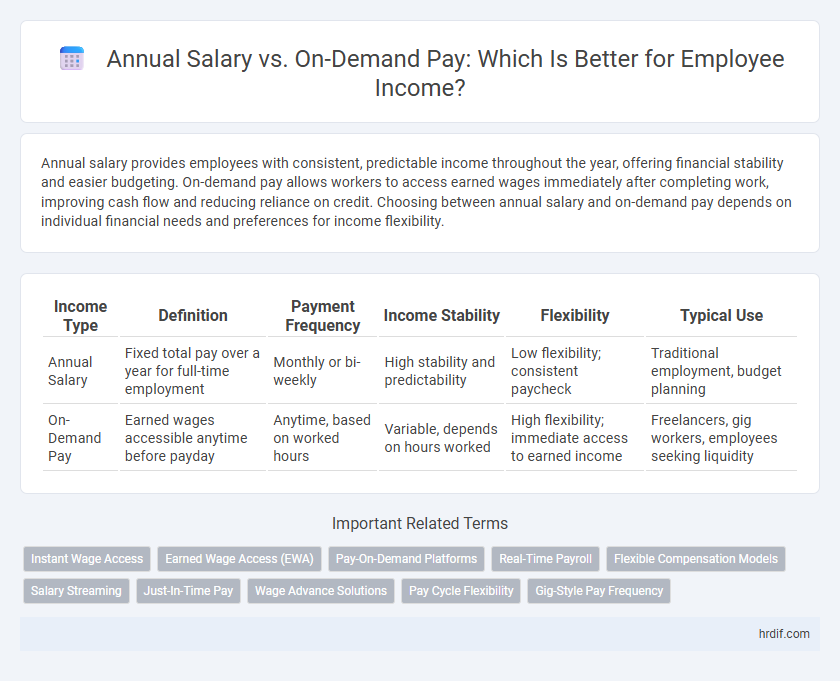 Annual Salary vs. On-Demand Pay: Which Is Better for Employee Income?

Annual salary provides employees with consistent, predictable income throughout the year, offering financial stability and easier budgeting. On-demand pay allows workers to access earned wages immediately after completing work, improving cash flow and reducing reliance on credit. Choosing between annual salary and on-demand pay depends on individual financial needs and preferences for income flexibility.

| Income Type | Definition | Payment Frequency | Income Stability | Flexibility | Typical Use |
|---|---|---|---|---|---|
| Annual Salary | Fixed total pay over a year for full-time employment | Monthly or bi-weekly | High stability and predictability | Low flexibility; consistent paycheck | Traditional employment, budget planning |
| On-Demand Pay | Earned wages accessible anytime before payday | Anytime, based on worked hours | Variable, depends on hours worked | High flexibility; immediate access to earned income | Freelancers, gig workers, employees seeking liquidity |

Important Related Terms

Instant Wage Access
Earned Wage Access (EWA)
Pay-On-Demand Platforms
Real-Time Payroll
Flexible Compensation Models
Salary Streaming
Just-In-Time Pay
Wage Advance Solutions
Pay Cycle Flexibility
Gig-Style Pay Frequency

hrdif.com