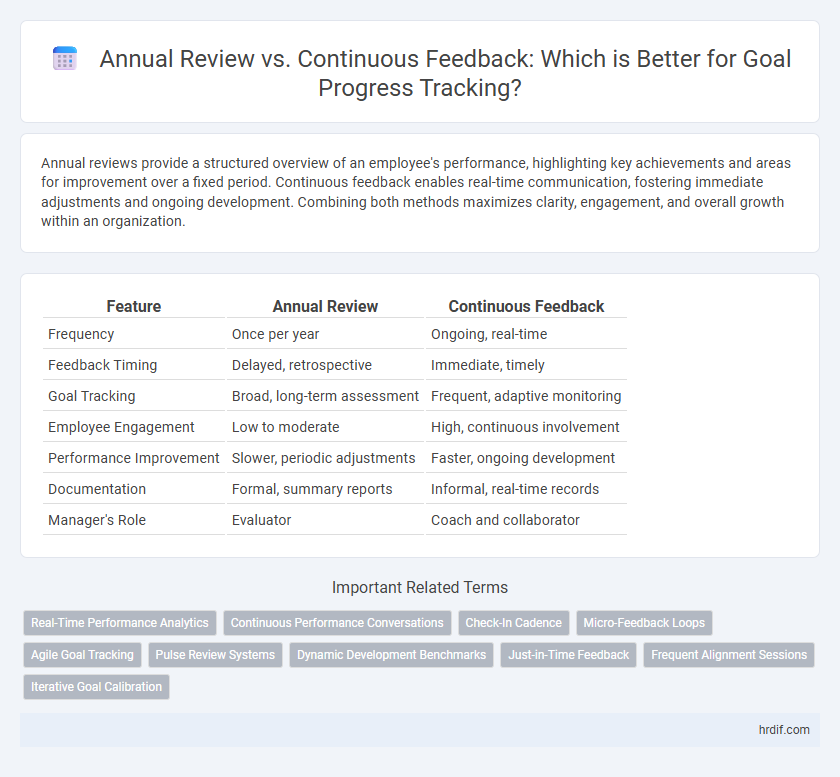 Annual Review vs. Continuous Feedback: Which is Better for Goal Progress Tracking?

Annual reviews provide a structured overview of an employee's performance, highlighting key achievements and areas for improvement over a fixed period. Continuous feedback enables real-time communication, fostering immediate adjustments and ongoing development. Combining both methods maximizes clarity, engagement, and overall growth within an organization.

| Feature | Annual Review | Continuous Feedback |
|---|---|---|
| Frequency | Once per year | Ongoing, real-time |
| Feedback Timing | Delayed, retrospective | Immediate, timely |
| Goal Tracking | Broad, long-term assessment | Frequent, adaptive monitoring |
| Employee Engagement | Low to moderate | High, continuous involvement |
| Performance Improvement | Slower, periodic adjustments | Faster, ongoing development |
| Documentation | Formal, summary reports | Informal, real-time records |
| Manager's Role | Evaluator | Coach and collaborator |

Important Related Terms

Real-Time Performance Analytics
Continuous Performance Conversations
Check-In Cadence
Micro-Feedback Loops
Agile Goal Tracking
Pulse Review Systems
Dynamic Development Benchmarks
Just-in-Time Feedback
Frequent Alignment Sessions
Iterative Goal Calibration

hrdif.com