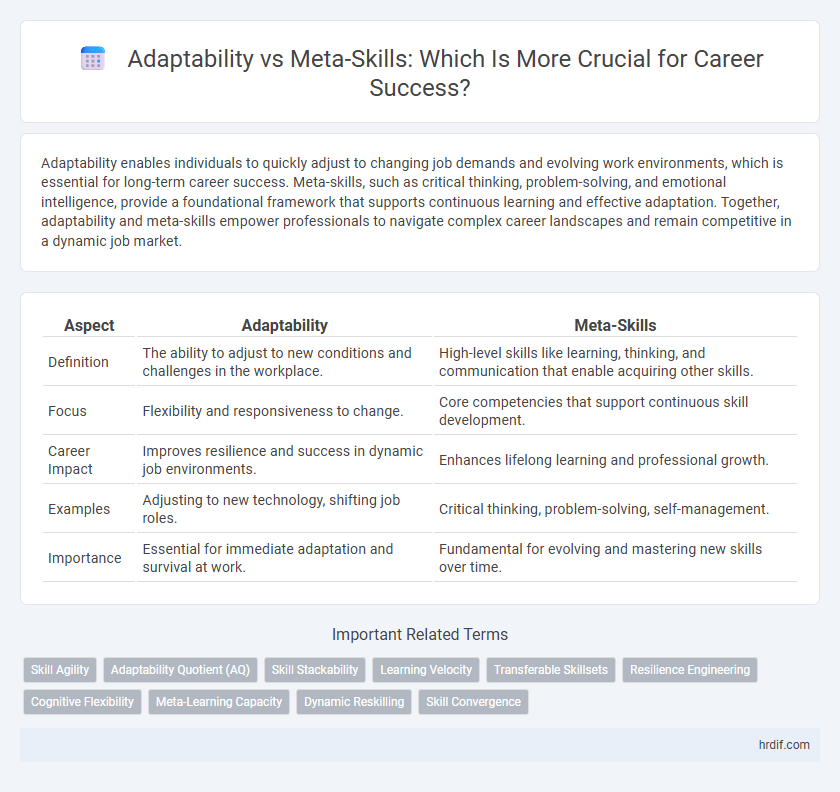 Adaptability vs Meta-Skills: Which Is More Crucial for Career Success?

Adaptability enables individuals to quickly adjust to changing job demands and evolving work environments, which is essential for long-term career success. Meta-skills, such as critical thinking, problem-solving, and emotional intelligence, provide a foundational framework that supports continuous learning and effective adaptation. Together, adaptability and meta-skills empower professionals to navigate complex career landscapes and remain competitive in a dynamic job market.

| Aspect | Adaptability | Meta-Skills |
|---|---|---|
| Definition | The ability to adjust to new conditions and challenges in the workplace. | High-level skills like learning, thinking, and communication that enable acquiring other skills. |
| Focus | Flexibility and responsiveness to change. | Core competencies that support continuous skill development. |
| Career Impact | Improves resilience and success in dynamic job environments. | Enhances lifelong learning and professional growth. |
| Examples | Adjusting to new technology, shifting job roles. | Critical thinking, problem-solving, self-management. |
| Importance | Essential for immediate adaptation and survival at work. | Fundamental for evolving and mastering new skills over time. |

Important Related Terms

Skill Agility
Adaptability Quotient (AQ)
Skill Stackability
Learning Velocity
Transferable Skillsets
Resilience Engineering
Cognitive Flexibility
Meta-Learning Capacity
Dynamic Reskilling
Skill Convergence

hrdif.com