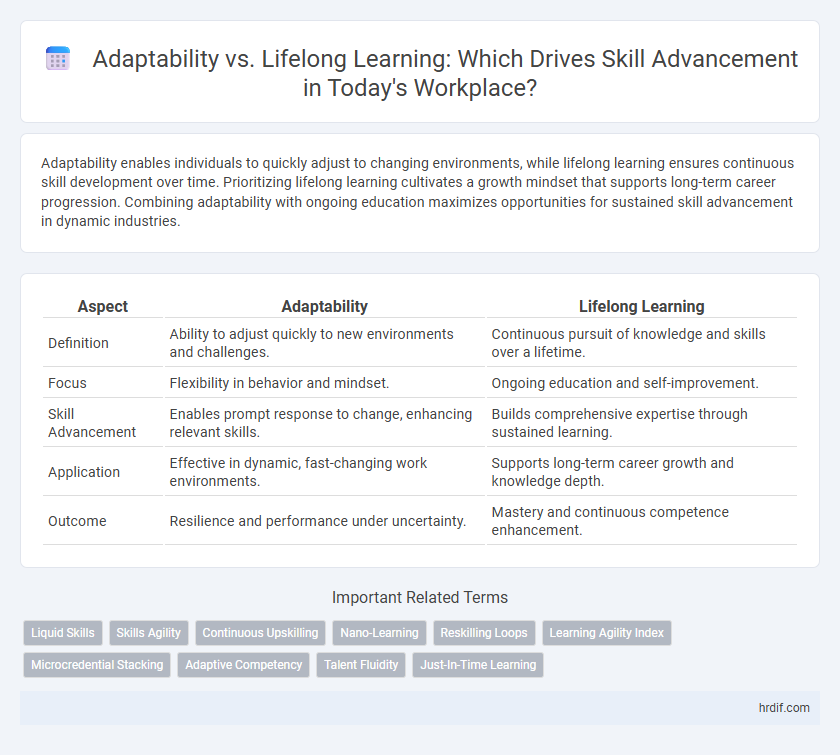 Adaptability vs. Lifelong Learning: Which Drives Skill Advancement in Today's Workplace?

Adaptability enables individuals to quickly adjust to changing environments, while lifelong learning ensures continuous skill development over time. Prioritizing lifelong learning cultivates a growth mindset that supports long-term career progression. Combining adaptability with ongoing education maximizes opportunities for sustained skill advancement in dynamic industries.

| Aspect | Adaptability | Lifelong Learning |
|---|---|---|
| Definition | Ability to adjust quickly to new environments and challenges. | Continuous pursuit of knowledge and skills over a lifetime. |
| Focus | Flexibility in behavior and mindset. | Ongoing education and self-improvement. |
| Skill Advancement | Enables prompt response to change, enhancing relevant skills. | Builds comprehensive expertise through sustained learning. |
| Application | Effective in dynamic, fast-changing work environments. | Supports long-term career growth and knowledge depth. |
| Outcome | Resilience and performance under uncertainty. | Mastery and continuous competence enhancement. |

Important Related Terms

Liquid Skills
Skills Agility
Continuous Upskilling
Nano-Learning
Reskilling Loops
Learning Agility Index
Microcredential Stacking
Adaptive Competency
Talent Fluidity
Just-In-Time Learning

hrdif.com