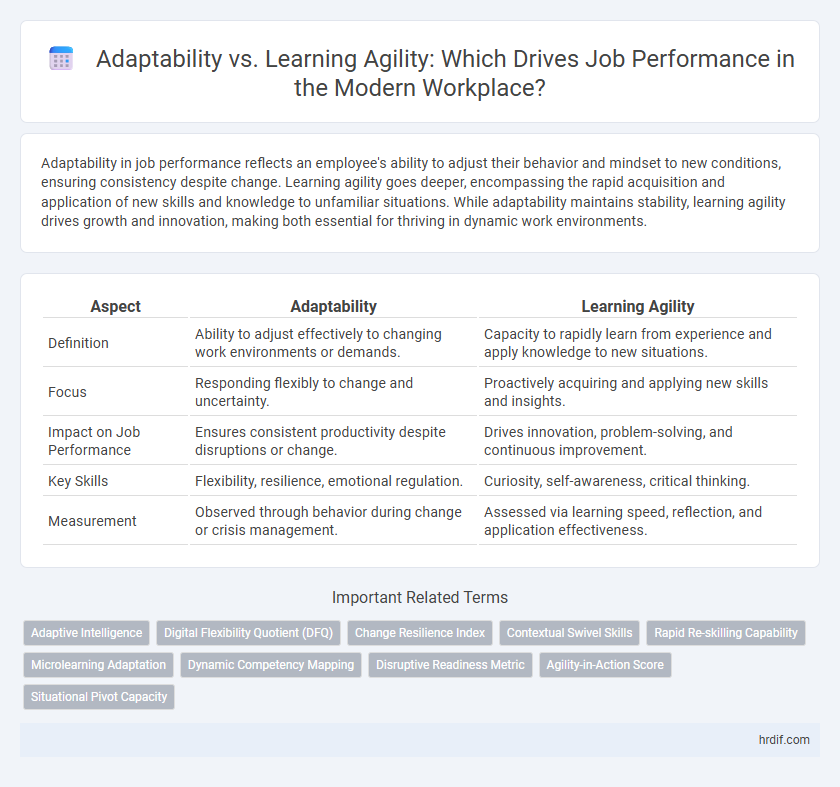 Adaptability vs. Learning Agility: Which Drives Job Performance in the Modern Workplace?

Adaptability in job performance reflects an employee's ability to adjust their behavior and mindset to new conditions, ensuring consistency despite change. Learning agility goes deeper, encompassing the rapid acquisition and application of new skills and knowledge to unfamiliar situations. While adaptability maintains stability, learning agility drives growth and innovation, making both essential for thriving in dynamic work environments.

| Aspect | Adaptability | Learning Agility |
|---|---|---|
| Definition | Ability to adjust effectively to changing work environments or demands. | Capacity to rapidly learn from experience and apply knowledge to new situations. |
| Focus | Responding flexibly to change and uncertainty. | Proactively acquiring and applying new skills and insights. |
| Impact on Job Performance | Ensures consistent productivity despite disruptions or change. | Drives innovation, problem-solving, and continuous improvement. |
| Key Skills | Flexibility, resilience, emotional regulation. | Curiosity, self-awareness, critical thinking. |
| Measurement | Observed through behavior during change or crisis management. | Assessed via learning speed, reflection, and application effectiveness. |

Important Related Terms

Adaptive Intelligence
Digital Flexibility Quotient (DFQ)
Change Resilience Index
Contextual Swivel Skills
Rapid Re-skilling Capability
Microlearning Adaptation
Dynamic Competency Mapping
Disruptive Readiness Metric
Agility-in-Action Score
Situational Pivot Capacity

hrdif.com