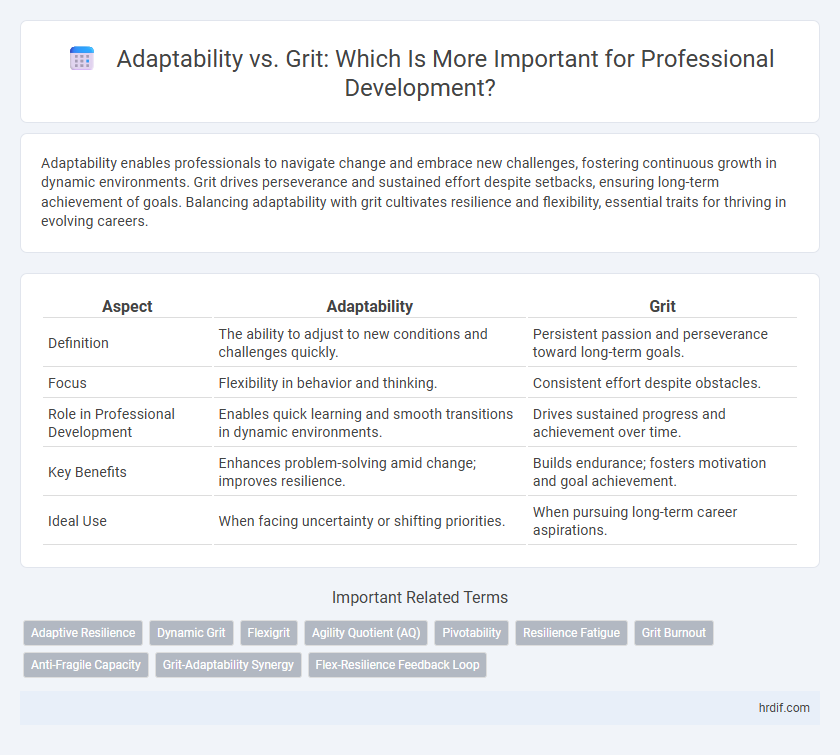 Adaptability vs. Grit: Which Is More Important for Professional Development?

Adaptability enables professionals to navigate change and embrace new challenges, fostering continuous growth in dynamic environments. Grit drives perseverance and sustained effort despite setbacks, ensuring long-term achievement of goals. Balancing adaptability with grit cultivates resilience and flexibility, essential traits for thriving in evolving careers.

| Aspect | Adaptability | Grit |
|---|---|---|
| Definition | The ability to adjust to new conditions and challenges quickly. | Persistent passion and perseverance toward long-term goals. |
| Focus | Flexibility in behavior and thinking. | Consistent effort despite obstacles. |
| Role in Professional Development | Enables quick learning and smooth transitions in dynamic environments. | Drives sustained progress and achievement over time. |
| Key Benefits | Enhances problem-solving amid change; improves resilience. | Builds endurance; fosters motivation and goal achievement. |
| Ideal Use | When facing uncertainty or shifting priorities. | When pursuing long-term career aspirations. |

Important Related Terms

Adaptive Resilience
Dynamic Grit
Flexigrit
Agility Quotient (AQ)
Pivotability
Resilience Fatigue
Grit Burnout
Anti-Fragile Capacity
Grit-Adaptability Synergy
Flex-Resilience Feedback Loop

hrdif.com