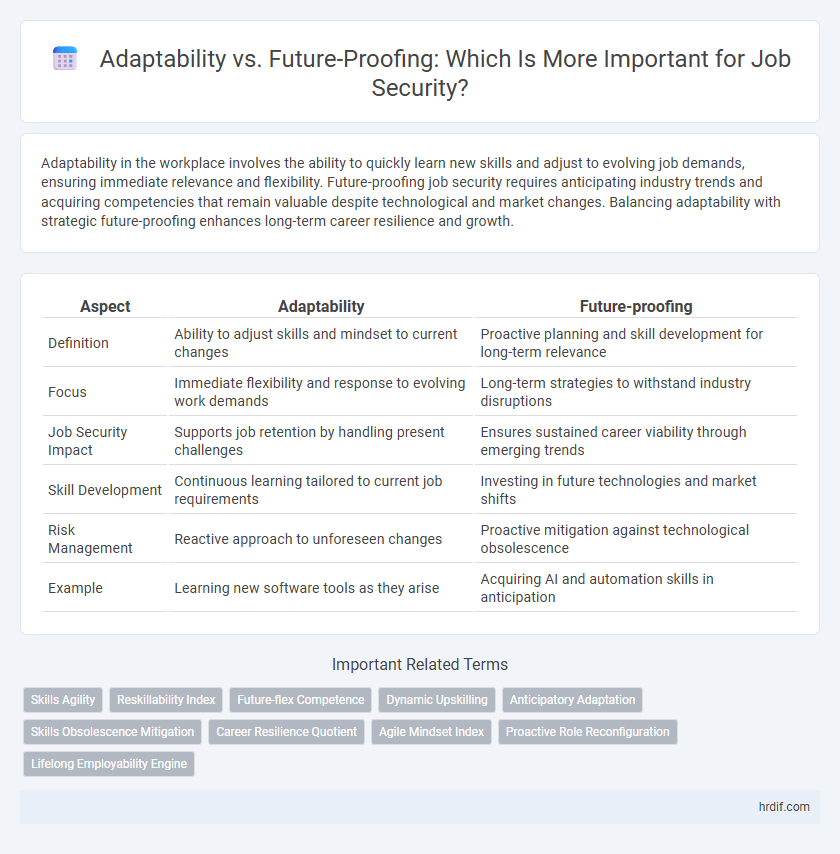 Adaptability vs. Future-Proofing: Which Is More Important for Job Security?

Adaptability in the workplace involves the ability to quickly learn new skills and adjust to evolving job demands, ensuring immediate relevance and flexibility. Future-proofing job security requires anticipating industry trends and acquiring competencies that remain valuable despite technological and market changes. Balancing adaptability with strategic future-proofing enhances long-term career resilience and growth.

| Aspect | Adaptability | Future-proofing |
|---|---|---|
| Definition | Ability to adjust skills and mindset to current changes | Proactive planning and skill development for long-term relevance |
| Focus | Immediate flexibility and response to evolving work demands | Long-term strategies to withstand industry disruptions |
| Job Security Impact | Supports job retention by handling present challenges | Ensures sustained career viability through emerging trends |
| Skill Development | Continuous learning tailored to current job requirements | Investing in future technologies and market shifts |
| Risk Management | Reactive approach to unforeseen changes | Proactive mitigation against technological obsolescence |
| Example | Learning new software tools as they arise | Acquiring AI and automation skills in anticipation |

Important Related Terms

Skills Agility
Reskillability Index
Future-flex Competence
Dynamic Upskilling
Anticipatory Adaptation
Skills Obsolescence Mitigation
Career Resilience Quotient
Agile Mindset Index
Proactive Role Reconfiguration
Lifelong Employability Engine

hrdif.com