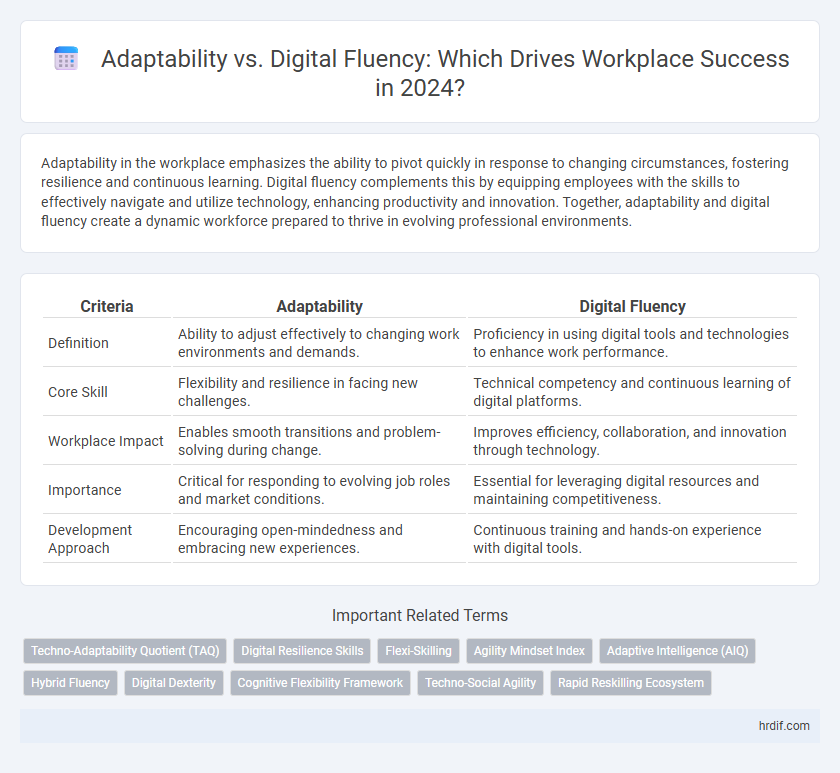 Adaptability vs. Digital Fluency: Which Drives Workplace Success in 2024?

Adaptability in the workplace emphasizes the ability to pivot quickly in response to changing circumstances, fostering resilience and continuous learning. Digital fluency complements this by equipping employees with the skills to effectively navigate and utilize technology, enhancing productivity and innovation. Together, adaptability and digital fluency create a dynamic workforce prepared to thrive in evolving professional environments.

| Criteria | Adaptability | Digital Fluency |
|---|---|---|
| Definition | Ability to adjust effectively to changing work environments and demands. | Proficiency in using digital tools and technologies to enhance work performance. |
| Core Skill | Flexibility and resilience in facing new challenges. | Technical competency and continuous learning of digital platforms. |
| Workplace Impact | Enables smooth transitions and problem-solving during change. | Improves efficiency, collaboration, and innovation through technology. |
| Importance | Critical for responding to evolving job roles and market conditions. | Essential for leveraging digital resources and maintaining competitiveness. |
| Development Approach | Encouraging open-mindedness and embracing new experiences. | Continuous training and hands-on experience with digital tools. |

Important Related Terms

Techno-Adaptability Quotient (TAQ)
Digital Resilience Skills
Flexi-Skilling
Agility Mindset Index
Adaptive Intelligence (AIQ)
Hybrid Fluency
Digital Dexterity
Cognitive Flexibility Framework
Techno-Social Agility
Rapid Reskilling Ecosystem

hrdif.com