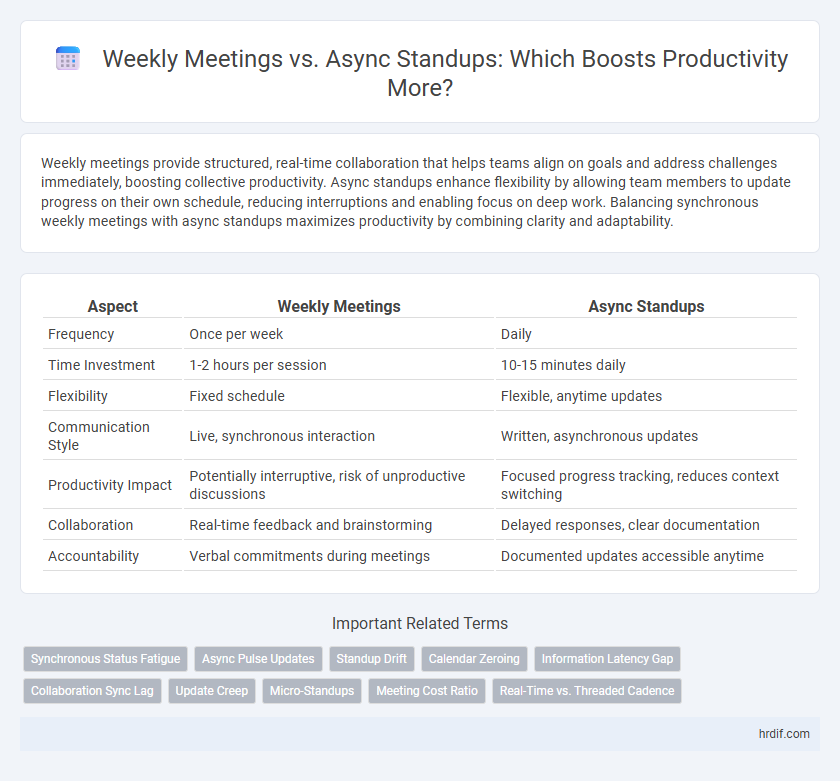 Weekly Meetings vs. Async Standups: Which Boosts Productivity More?

Weekly meetings provide structured, real-time collaboration that helps teams align on goals and address challenges immediately, boosting collective productivity. Async standups enhance flexibility by allowing team members to update progress on their own schedule, reducing interruptions and enabling focus on deep work. Balancing synchronous weekly meetings with async standups maximizes productivity by combining clarity and adaptability.

| Aspect | Weekly Meetings | Async Standups |
|---|---|---|
| Frequency | Once per week | Daily |
| Time Investment | 1-2 hours per session | 10-15 minutes daily |
| Flexibility | Fixed schedule | Flexible, anytime updates |
| Communication Style | Live, synchronous interaction | Written, asynchronous updates |
| Productivity Impact | Potentially interruptive, risk of unproductive discussions | Focused progress tracking, reduces context switching |
| Collaboration | Real-time feedback and brainstorming | Delayed responses, clear documentation |
| Accountability | Verbal commitments during meetings | Documented updates accessible anytime |

Important Related Terms

Synchronous Status Fatigue
Async Pulse Updates
Standup Drift
Calendar Zeroing
Information Latency Gap
Collaboration Sync Lag
Update Creep
Micro-Standups
Meeting Cost Ratio
Real-Time vs. Threaded Cadence

hrdif.com