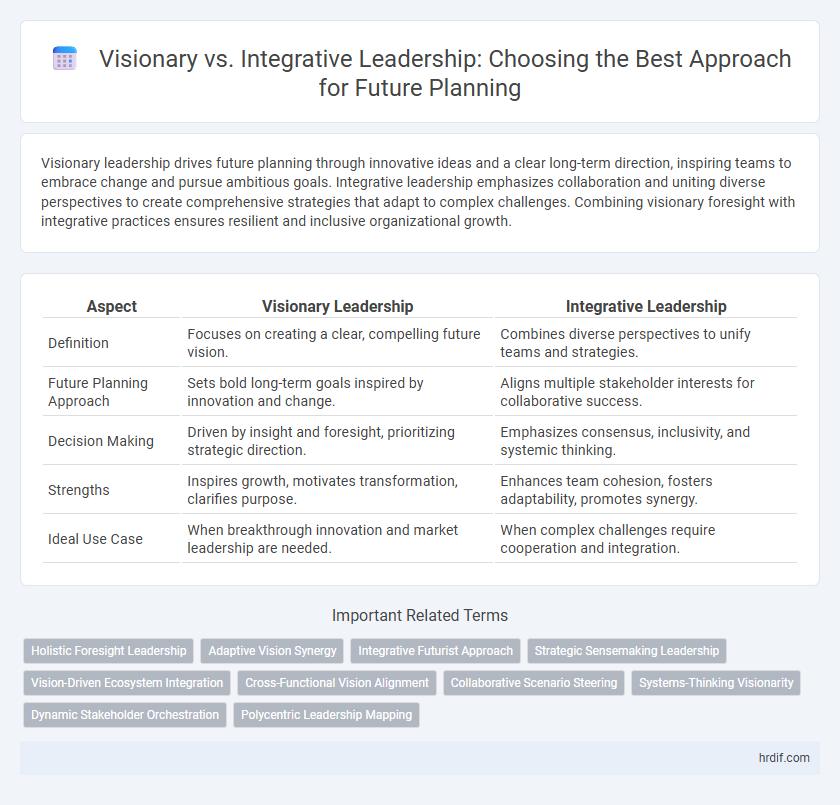 Visionary vs. Integrative Leadership: Choosing the Best Approach for Future Planning

Visionary leadership drives future planning through innovative ideas and a clear long-term direction, inspiring teams to embrace change and pursue ambitious goals. Integrative leadership emphasizes collaboration and uniting diverse perspectives to create comprehensive strategies that adapt to complex challenges. Combining visionary foresight with integrative practices ensures resilient and inclusive organizational growth.

| Aspect | Visionary Leadership | Integrative Leadership |
|---|---|---|
| Definition | Focuses on creating a clear, compelling future vision. | Combines diverse perspectives to unify teams and strategies. |
| Future Planning Approach | Sets bold long-term goals inspired by innovation and change. | Aligns multiple stakeholder interests for collaborative success. |
| Decision Making | Driven by insight and foresight, prioritizing strategic direction. | Emphasizes consensus, inclusivity, and systemic thinking. |
| Strengths | Inspires growth, motivates transformation, clarifies purpose. | Enhances team cohesion, fosters adaptability, promotes synergy. |
| Ideal Use Case | When breakthrough innovation and market leadership are needed. | When complex challenges require cooperation and integration. |

Important Related Terms

Holistic Foresight Leadership
Adaptive Vision Synergy
Integrative Futurist Approach
Strategic Sensemaking Leadership
Vision-Driven Ecosystem Integration
Cross-Functional Vision Alignment
Collaborative Scenario Steering
Systems-Thinking Visionarity
Dynamic Stakeholder Orchestration
Polycentric Leadership Mapping

hrdif.com