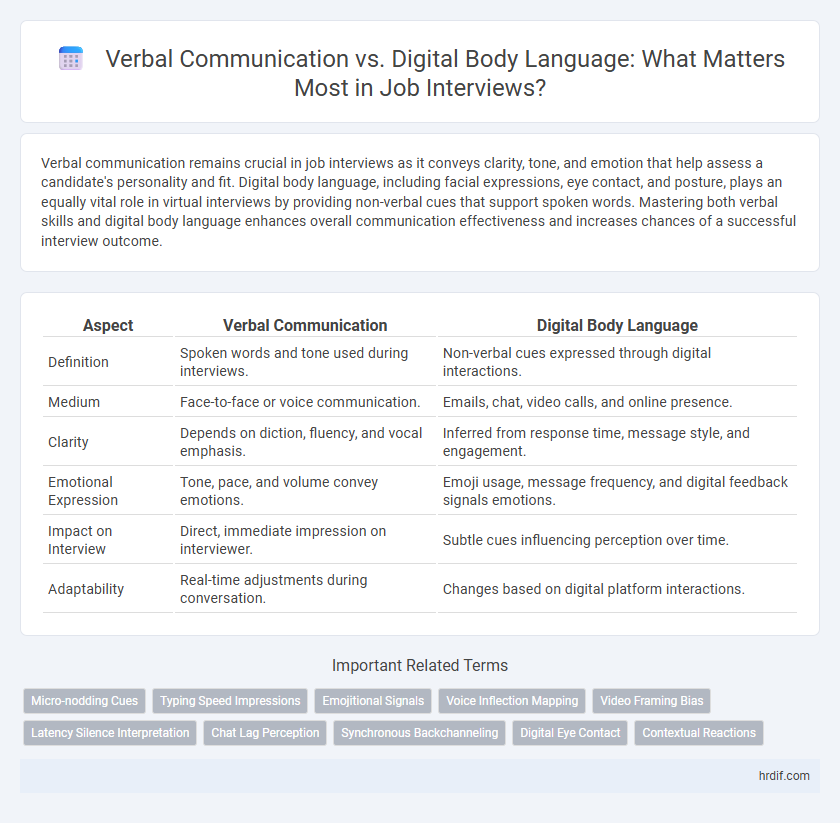 Verbal Communication vs. Digital Body Language: What Matters Most in Job Interviews?

Verbal communication remains crucial in job interviews as it conveys clarity, tone, and emotion that help assess a candidate's personality and fit. Digital body language, including facial expressions, eye contact, and posture, plays an equally vital role in virtual interviews by providing non-verbal cues that support spoken words. Mastering both verbal skills and digital body language enhances overall communication effectiveness and increases chances of a successful interview outcome.

| Aspect | Verbal Communication | Digital Body Language |
|---|---|---|
| Definition | Spoken words and tone used during interviews. | Non-verbal cues expressed through digital interactions. |
| Medium | Face-to-face or voice communication. | Emails, chat, video calls, and online presence. |
| Clarity | Depends on diction, fluency, and vocal emphasis. | Inferred from response time, message style, and engagement. |
| Emotional Expression | Tone, pace, and volume convey emotions. | Emoji usage, message frequency, and digital feedback signals emotions. |
| Impact on Interview | Direct, immediate impression on interviewer. | Subtle cues influencing perception over time. |
| Adaptability | Real-time adjustments during conversation. | Changes based on digital platform interactions. |

Important Related Terms

Micro-nodding Cues
Typing Speed Impressions
Emojitional Signals
Voice Inflection Mapping
Video Framing Bias
Latency Silence Interpretation
Chat Lag Perception
Synchronous Backchanneling
Digital Eye Contact
Contextual Reactions

hrdif.com