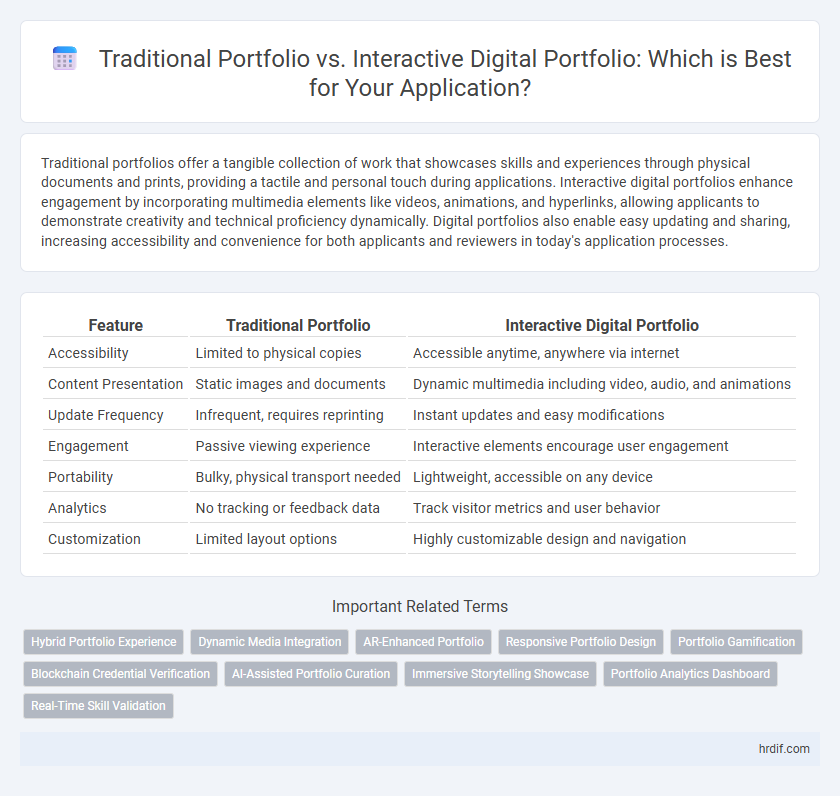 Traditional Portfolio vs. Interactive Digital Portfolio: Which is Best for Your Application?

Traditional portfolios offer a tangible collection of work that showcases skills and experiences through physical documents and prints, providing a tactile and personal touch during applications. Interactive digital portfolios enhance engagement by incorporating multimedia elements like videos, animations, and hyperlinks, allowing applicants to demonstrate creativity and technical proficiency dynamically. Digital portfolios also enable easy updating and sharing, increasing accessibility and convenience for both applicants and reviewers in today's application processes.

| Feature | Traditional Portfolio | Interactive Digital Portfolio |
|---|---|---|
| Accessibility | Limited to physical copies | Accessible anytime, anywhere via internet |
| Content Presentation | Static images and documents | Dynamic multimedia including video, audio, and animations |
| Update Frequency | Infrequent, requires reprinting | Instant updates and easy modifications |
| Engagement | Passive viewing experience | Interactive elements encourage user engagement |
| Portability | Bulky, physical transport needed | Lightweight, accessible on any device |
| Analytics | No tracking or feedback data | Track visitor metrics and user behavior |
| Customization | Limited layout options | Highly customizable design and navigation |

Important Related Terms

Hybrid Portfolio Experience
Dynamic Media Integration
AR-Enhanced Portfolio
Responsive Portfolio Design
Portfolio Gamification
Blockchain Credential Verification
AI-Assisted Portfolio Curation
Immersive Storytelling Showcase
Portfolio Analytics Dashboard
Real-Time Skill Validation

hrdif.com